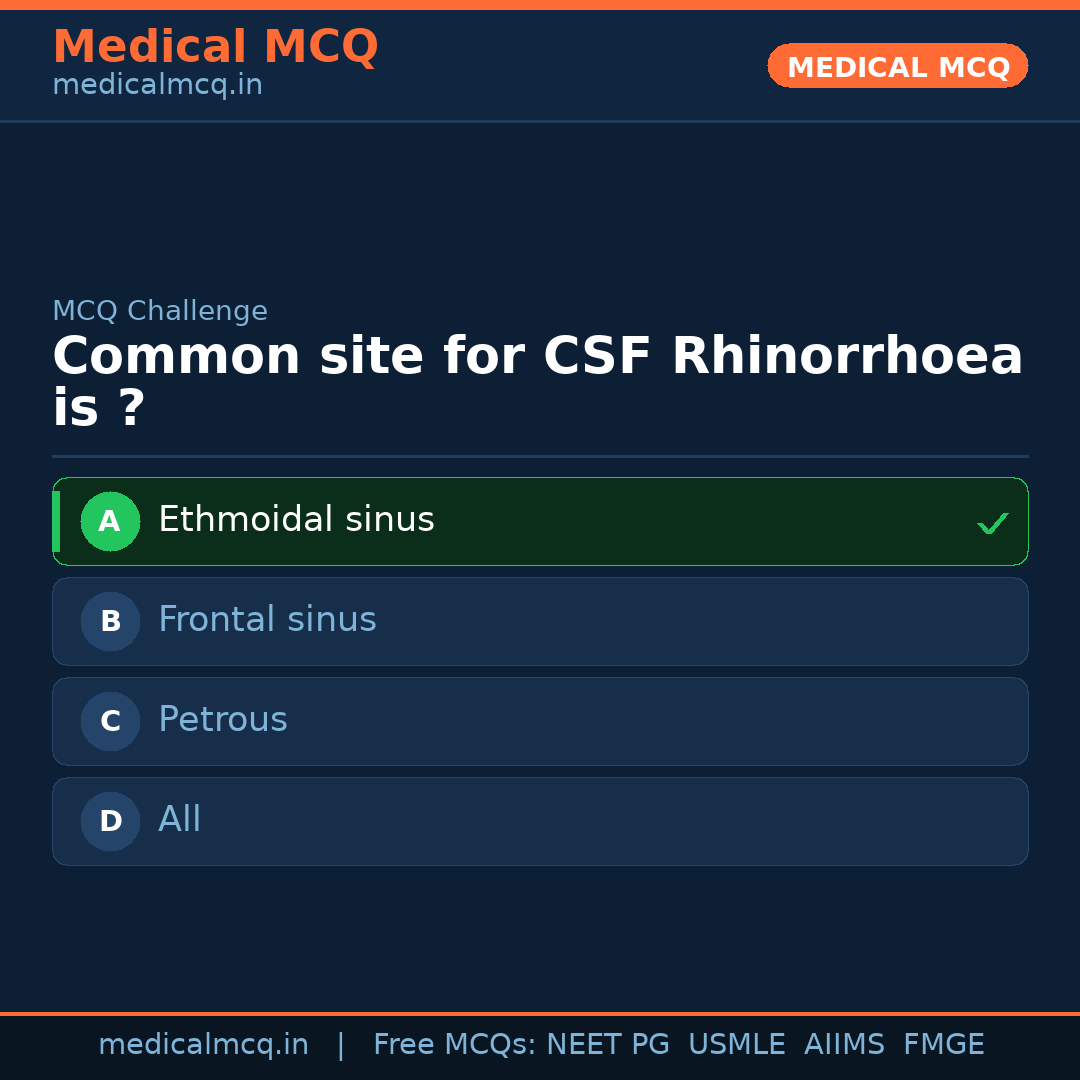 Medical MCQ
medicalmcq.in

MEDICAL MCQ

MCQ Challenge

Common site for CSF Rhinorrhoea is ?

A Ethmoidal sinus ✓

B Frontal sinus

C Petrous

D All

medicalmcq.in | Free MCQs: NEET PG USMLE AIIMS FMGE