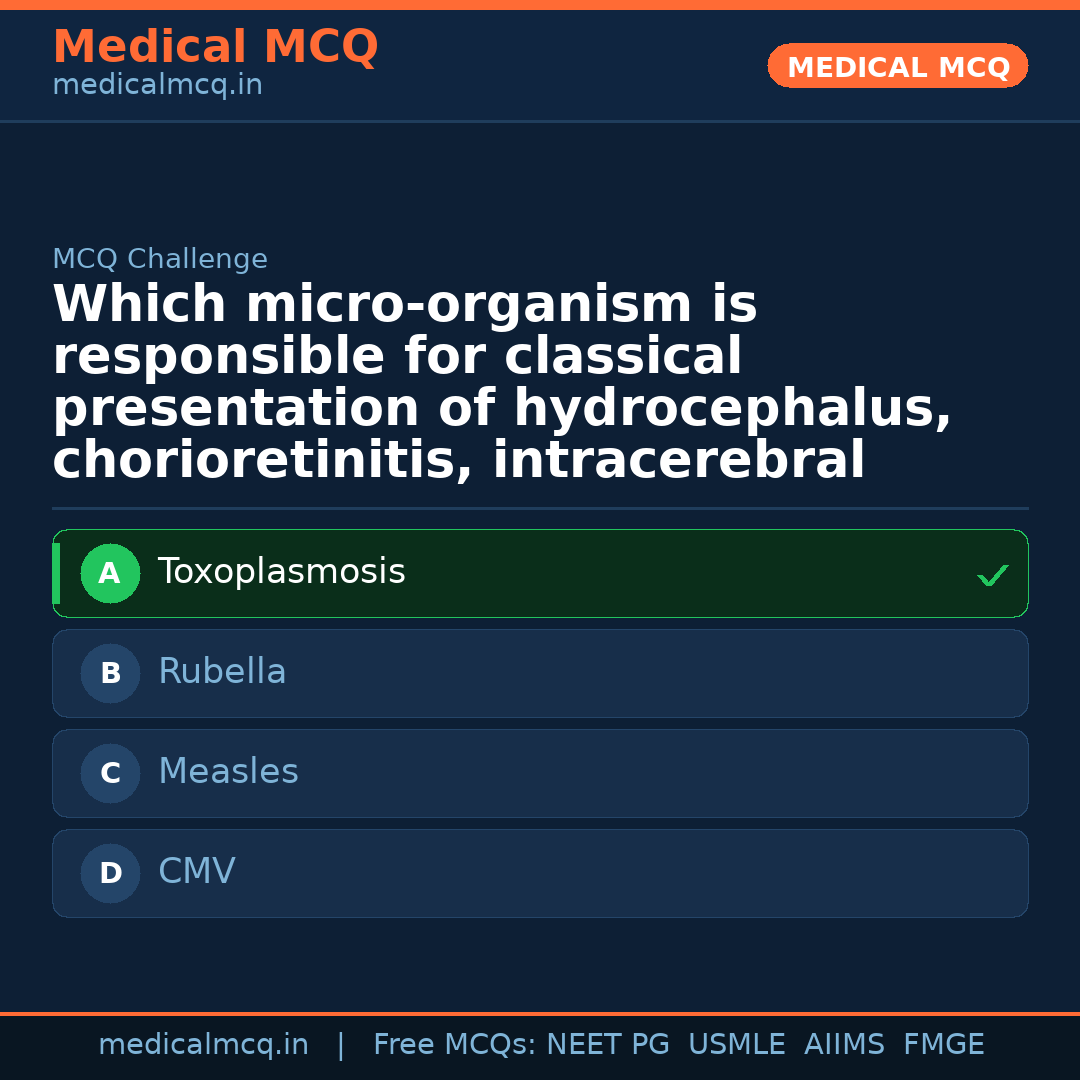 Medical MCQ
medicalmcq.in

MEDICAL MCQ

MCQ Challenge

Which micro-organism is responsible for classical presentation of hydrocephalus, chorioretinitis, intracerebral

A Toxoplasmosis ✓

B Rubella

C Measles

D CMV

medicalmcq.in | Free MCQs: NEET PG USMLE AIIMS FMGE