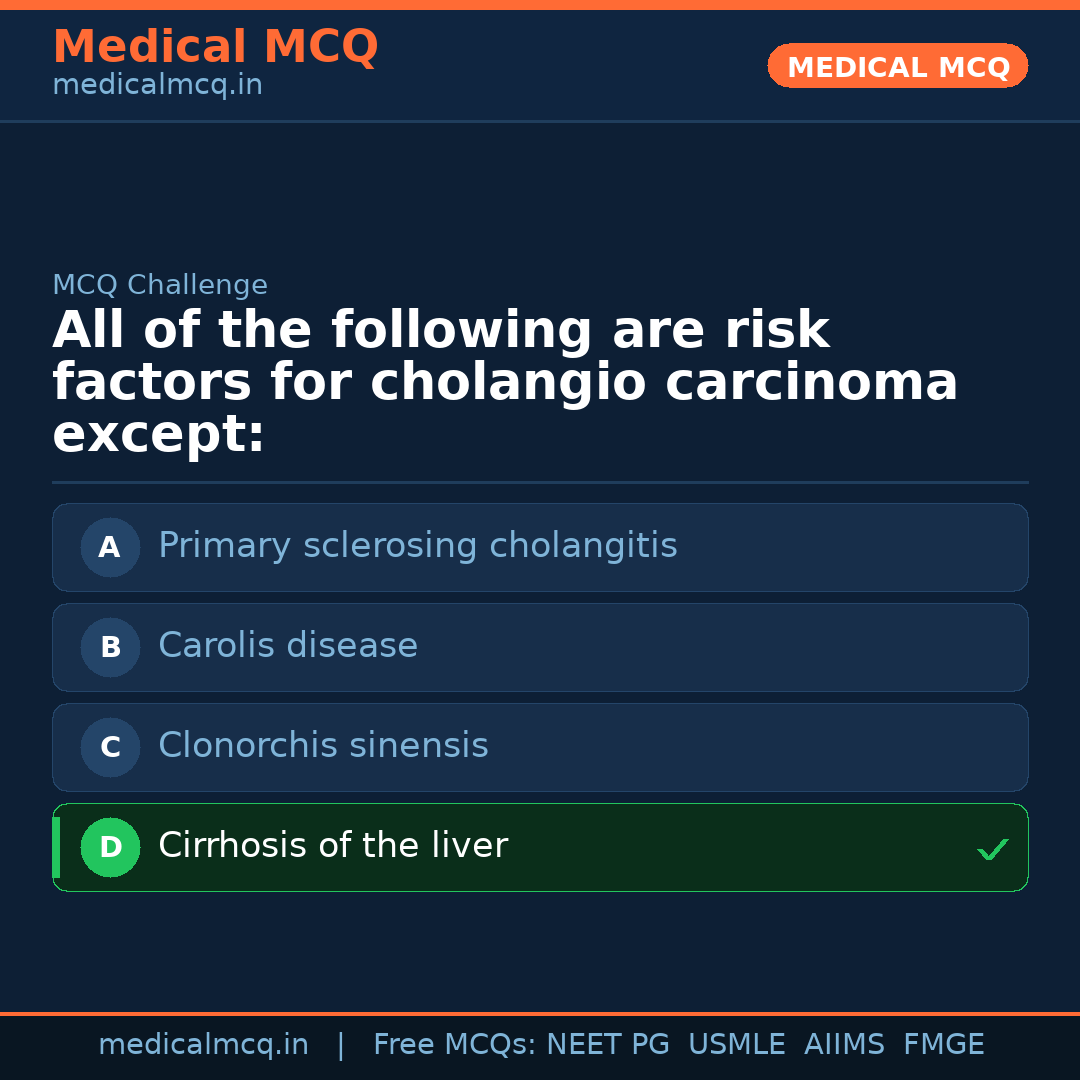 Medical MCQ
medicalmcq.in

MEDICAL MCQ

MCQ Challenge

All of the following are risk factors for cholangio carcinoma except:

A Primary sclerosing cholangitis

B Carolis disease

C Clonorchis sinensis

D Cirrhosis of the liver ✓

medicalmcq.in | Free MCQs: NEET PG USMLE AIIMS FMGE