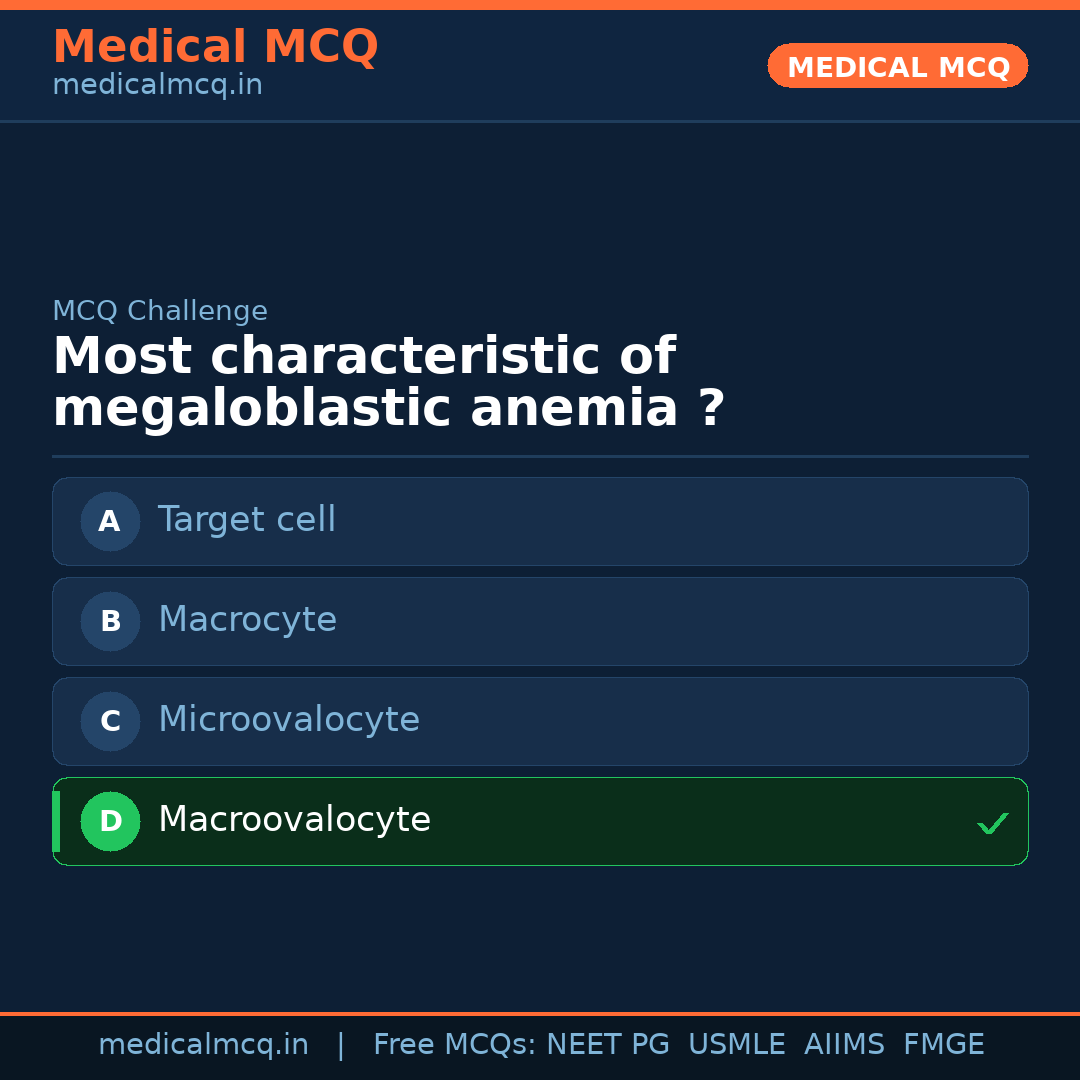 Medical MCQ
medicalmcq.in

MEDICAL MCQ

MCQ Challenge
Most characteristic of megaloblastic anemia ?

A Target cell

B Macrocyte

C Microovalocyte

D Macroovalocyte ✓

medicalmcq.in | Free MCQs: NEET PG USMLE AIIMS FMGE