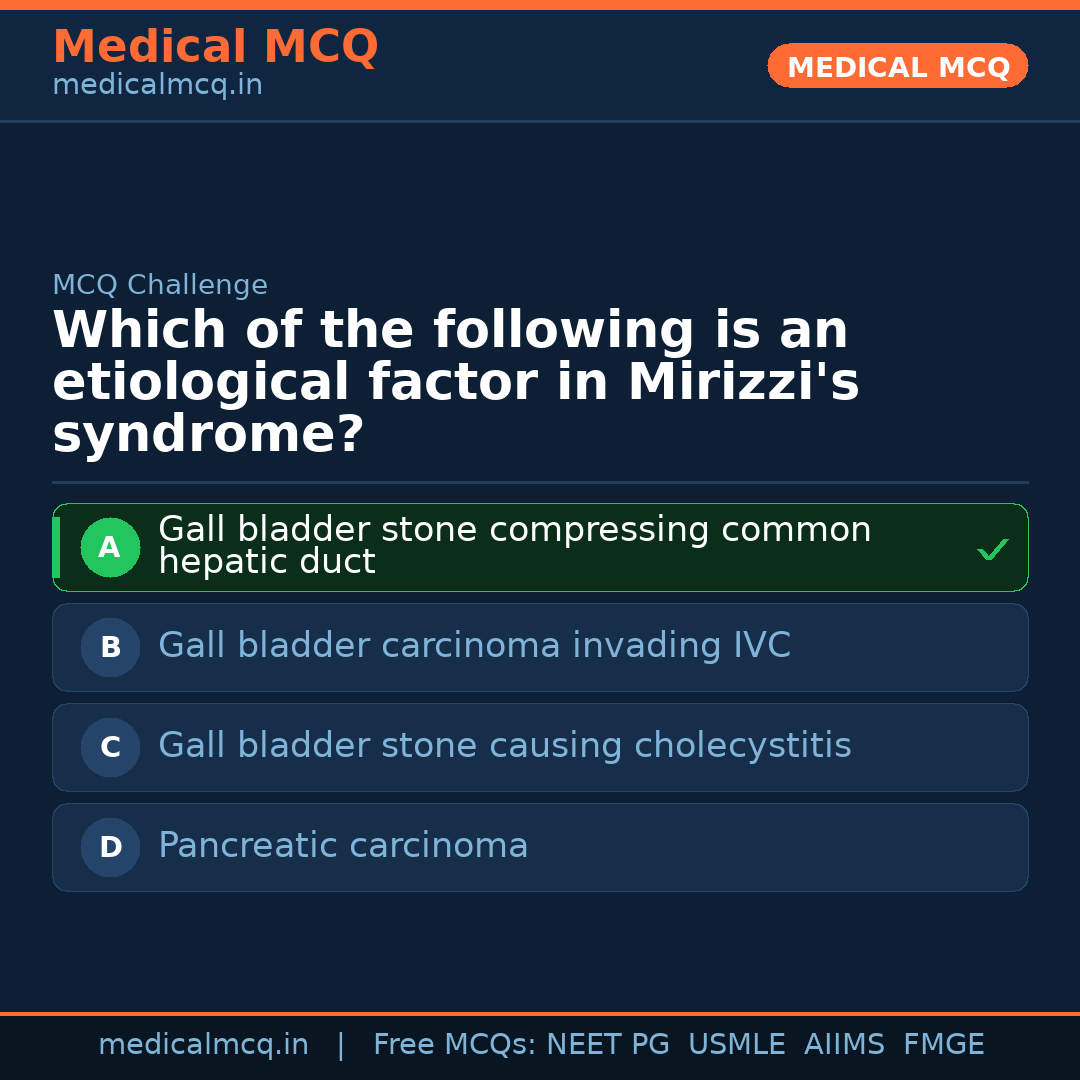 Medical MCQ
medicalmcq.in

MEDICAL MCQ

MCQ Challenge

Which of the following is an etiological factor in Mirizzi's syndrome?

A Gall bladder stone compressing common hepatic duct ✓

B Gall bladder carcinoma invading IVC

C Gall bladder stone causing cholecystitis

D Pancreatic carcinoma

medicalmcq.in | Free MCQs: NEET PG USMLE AIIMS FMGE