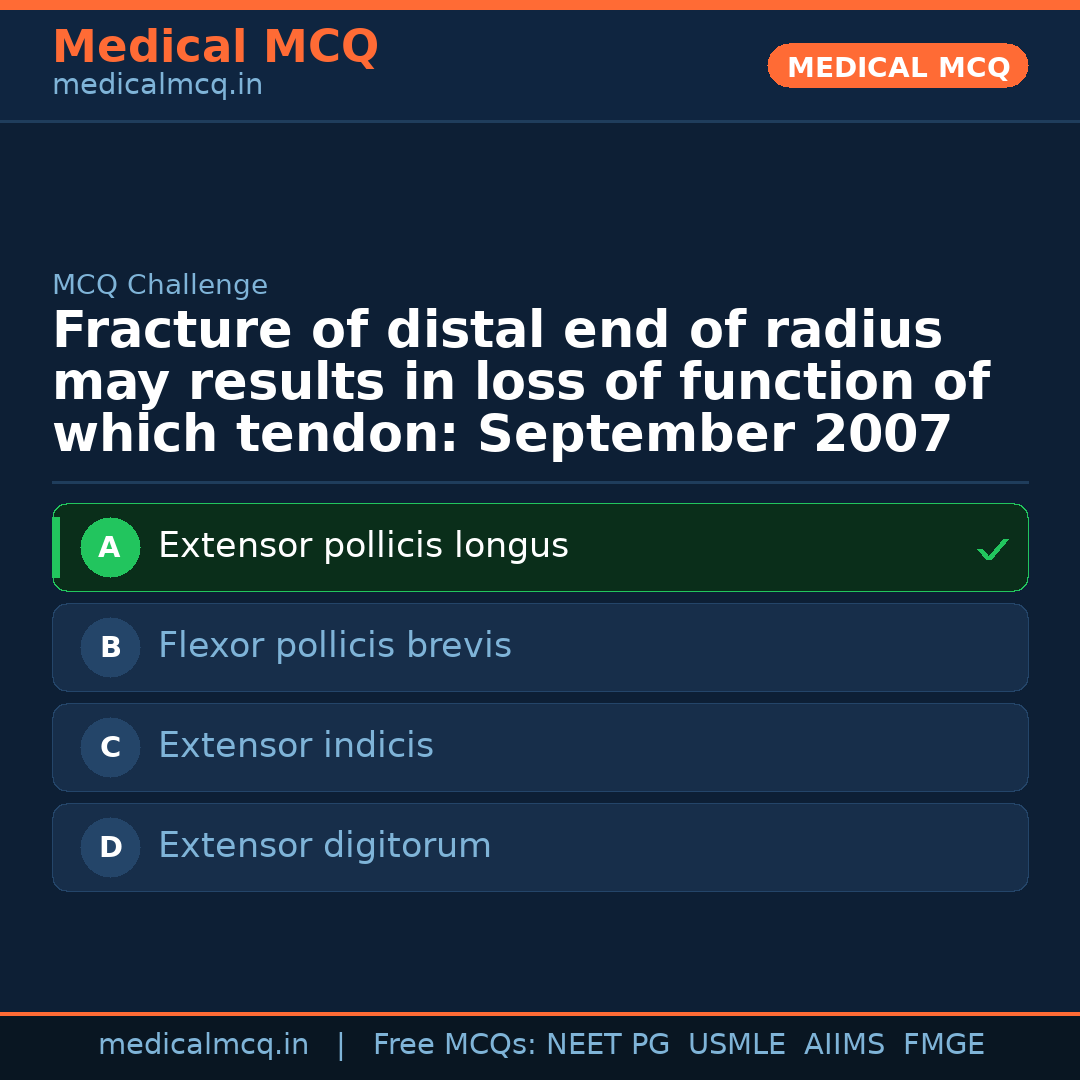 Medical MCQ
medicalmcq.in

MEDICAL MCQ

MCQ Challenge

Fracture of distal end of radius may results in loss of function of which tendon: September 2007

A Extensor pollicis longus ✓

B Flexor pollicis brevis

C Extensor indicis

D Extensor digitorum

medicalmcq.in | Free MCQs: NEET PG USMLE AIIMS FMGE