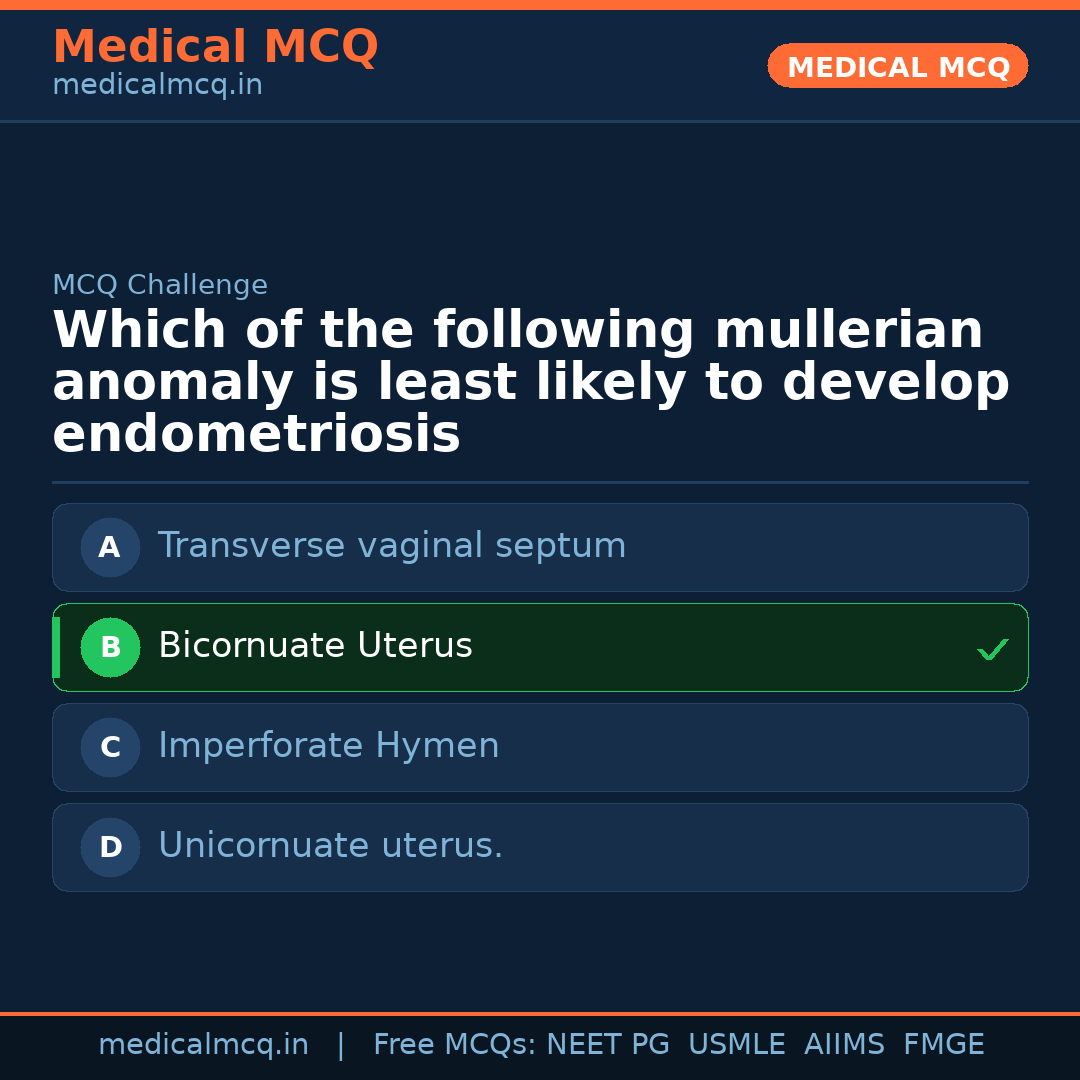 Medical MCQ
medicalmcq.in

MEDICAL MCQ

MCQ Challenge

Which of the following mullerian anomaly is least likely to develop endometriosis

A Transverse vaginal septum

B Bicornuate Uterus ✓

C Imperforate Hymen

D Unicornuate uterus.

medicalmcq.in | Free MCQs: NEET PG USMLE AIIMS FMGE