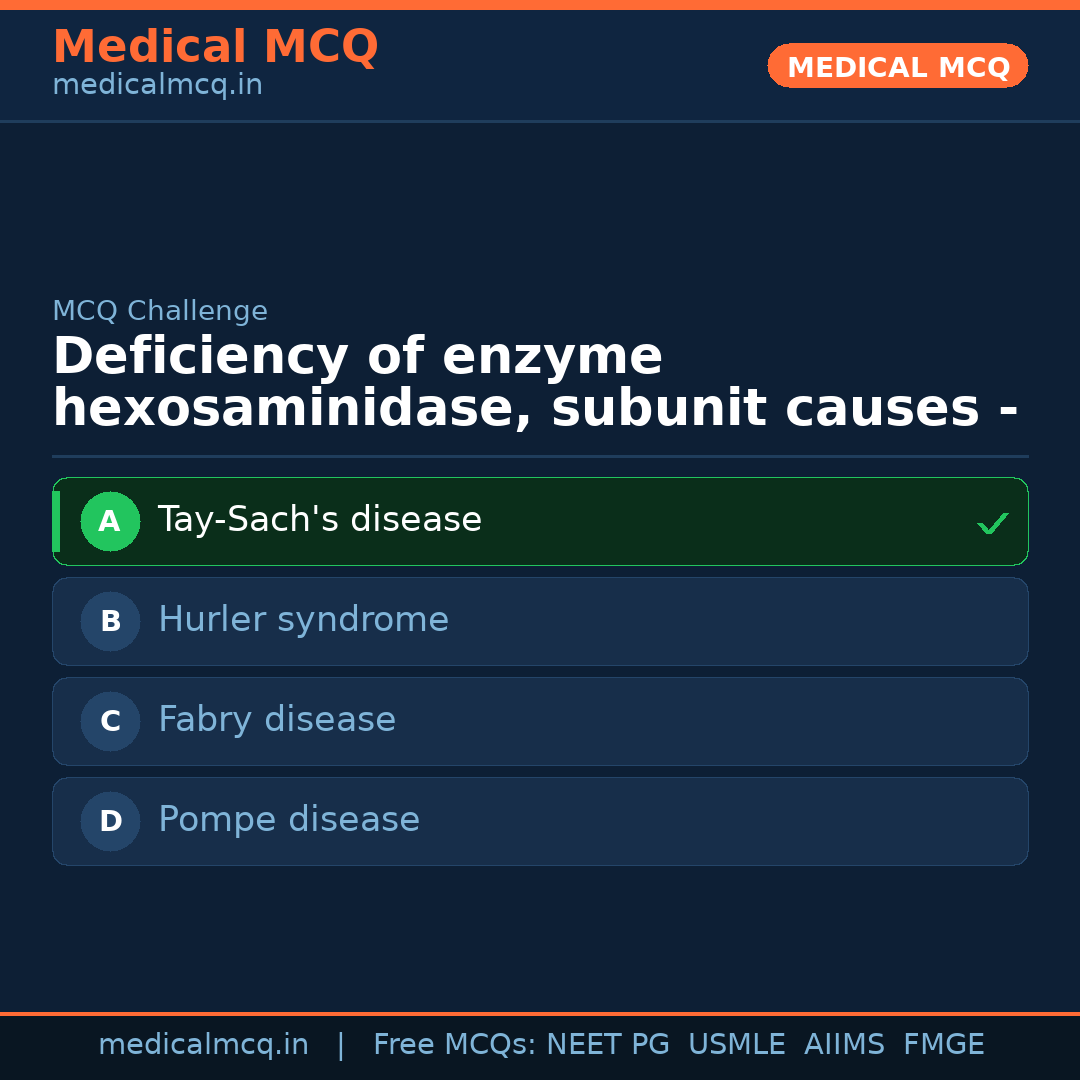 Medical MCQ
medicalmcq.in

MEDICAL MCQ

MCQ Challenge

Deficiency of enzyme hexosaminidase, subunit causes -

A Tay-Sach's disease ✓

B Hurler syndrome

C Fabry disease

D Pompe disease

medicalmcq.in | Free MCQs: NEET PG USMLE AIIMS FMGE