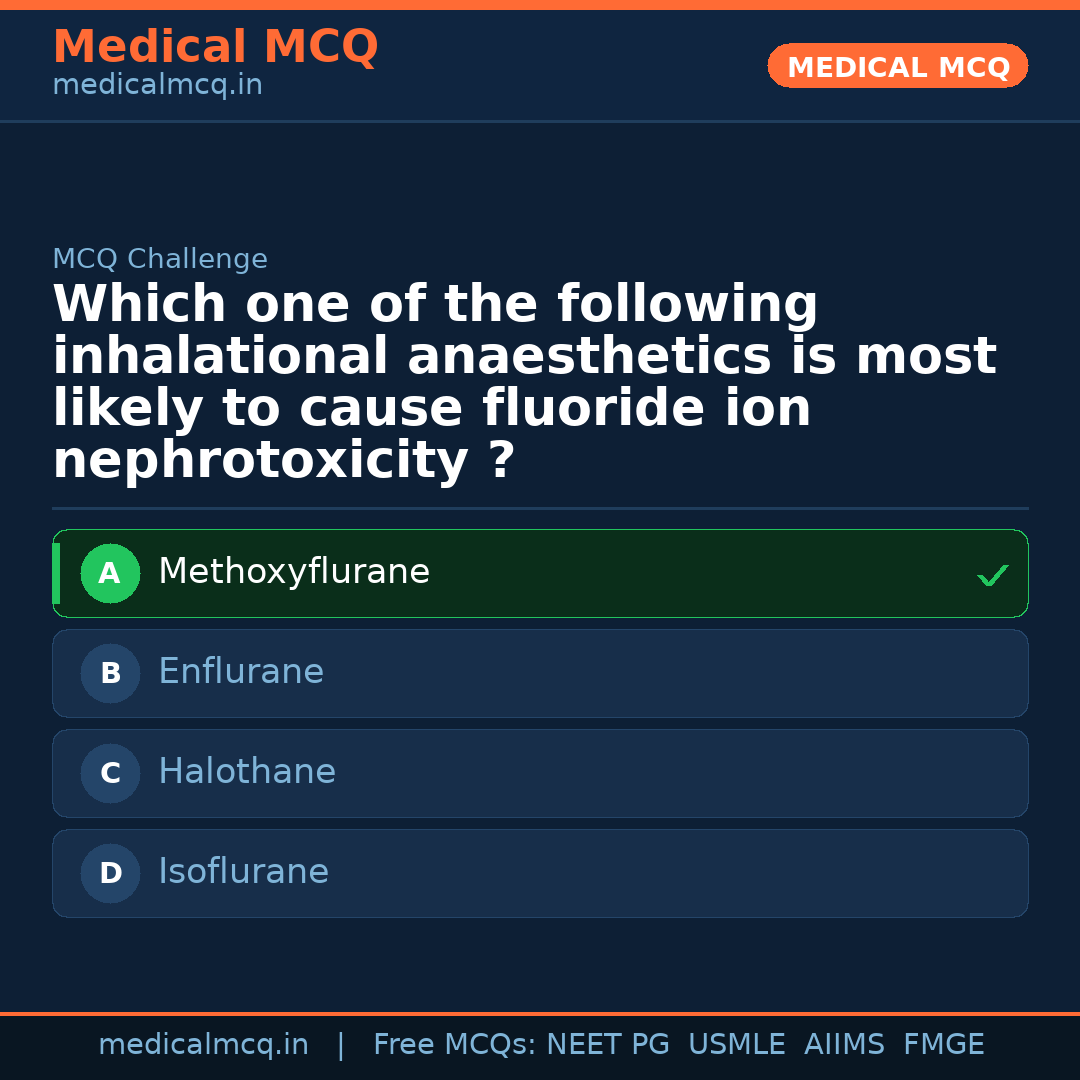 Medical MCQ
medicalmcq.in

MEDICAL MCQ

MCQ Challenge

Which one of the following inhalational anaesthetics is most likely to cause fluoride ion nephrotoxicity ?

A Methoxyflurane ✓

B Enflurane

C Halothane

D Isoflurane

medicalmcq.in | Free MCQs: NEET PG USMLE AIIMS FMGE