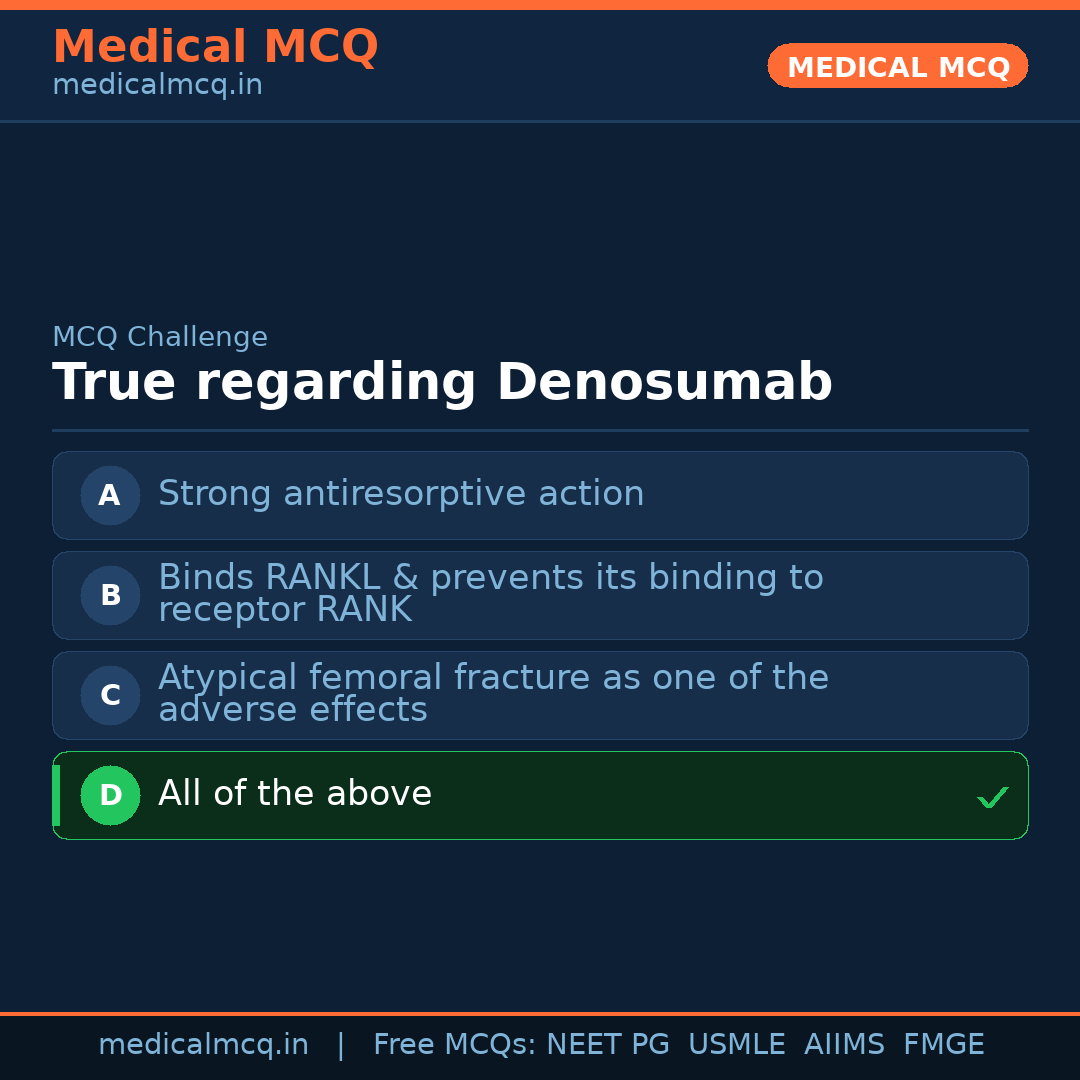 Medical MCQ
medicalmcq.in

MEDICAL MCQ

MCQ Challenge
True regarding Denosumab

A Strong antiresorptive action

B Binds RANKL & prevents its binding to receptor RANK

C Atypical femoral fracture as one of the adverse effects

D All of the above ✓

medicalmcq.in | Free MCQs: NEET PG USMLE AIIMS FMGE