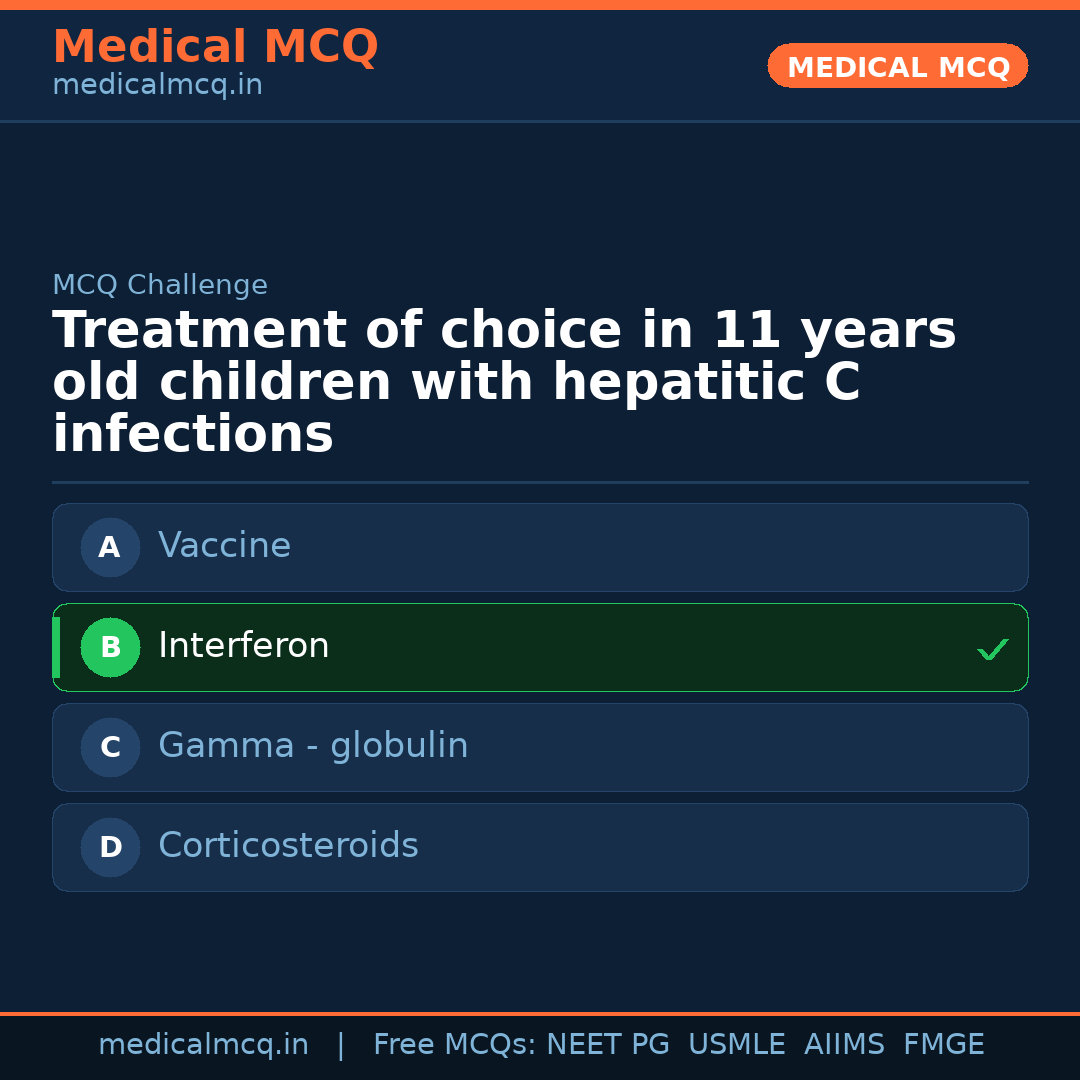 Medical MCQ
medicalmcq.in

MEDICAL MCQ

MCQ Challenge

Treatment of choice in 11 years old children with hepatitic C infections

A Vaccine

B Interferon ✓

C Gamma - globulin

D Corticosteroids

medicalmcq.in | Free MCQs: NEET PG USMLE AIIMS FMGE