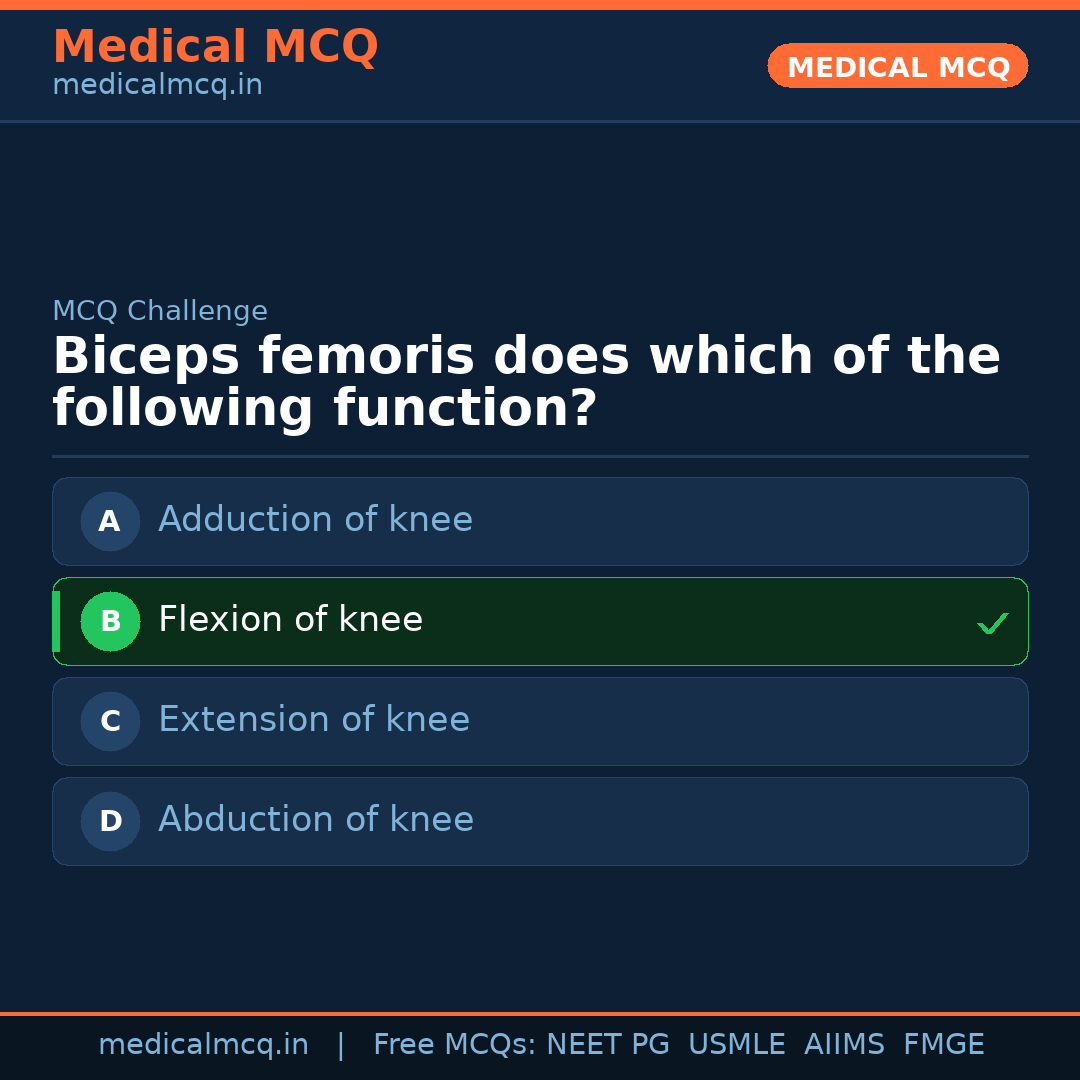 Medical MCQ
medicalmcq.in

MEDICAL MCQ

MCQ Challenge

Biceps femoris does which of the following function?

A Adduction of knee

B Flexion of knee ✓

C Extension of knee

D Abduction of knee

medicalmcq.in | Free MCQs: NEET PG USMLE AIIMS FMGE