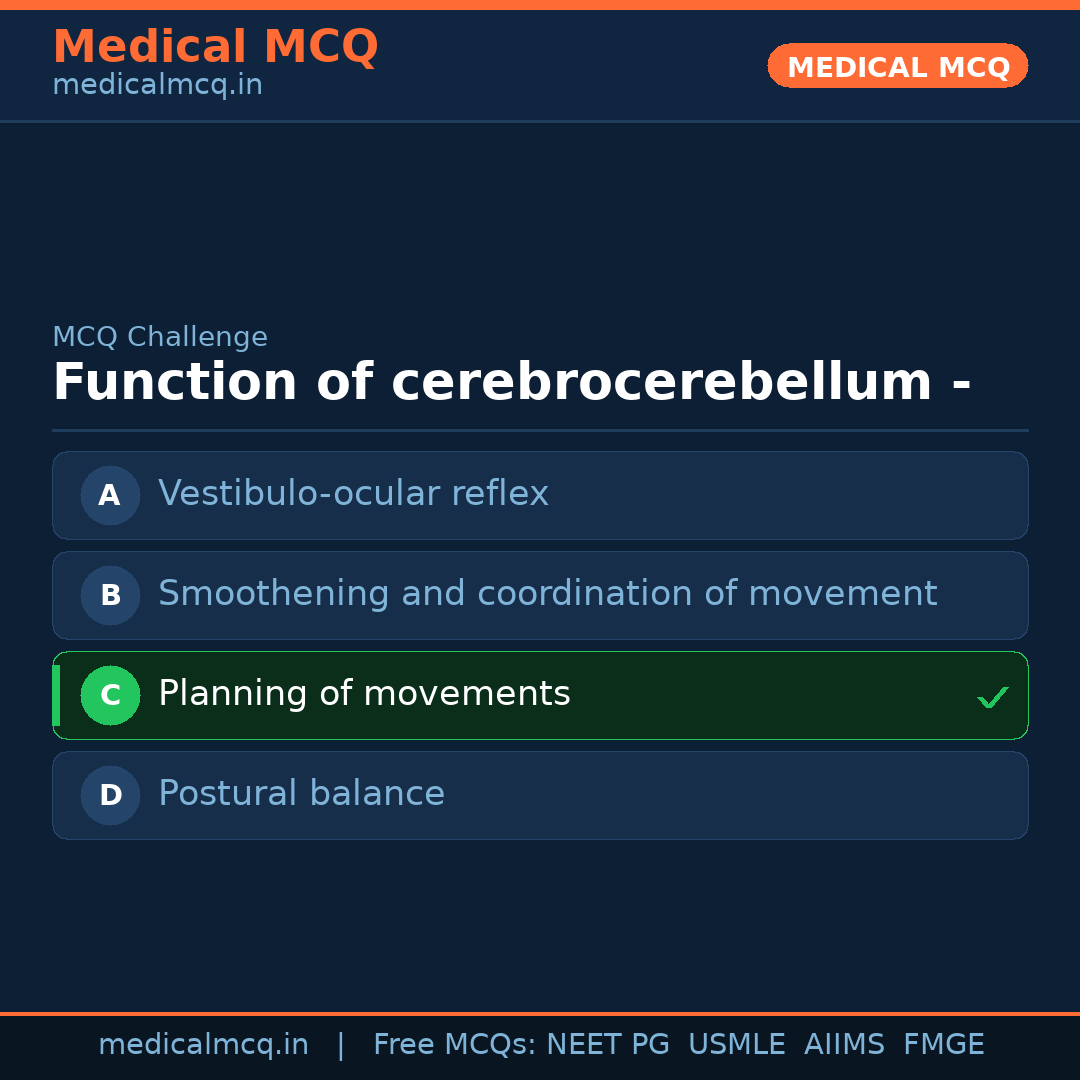 Medical MCQ
medicalmcq.in

MEDICAL MCQ

MCQ Challenge

Function of cerebrocerebellum -

A Vestibulo-ocular reflex

B Smoothening and coordination of movement

C Planning of movements ✓

D Postural balance

medicalmcq.in | Free MCQs: NEET PG USMLE AIIMS FMGE