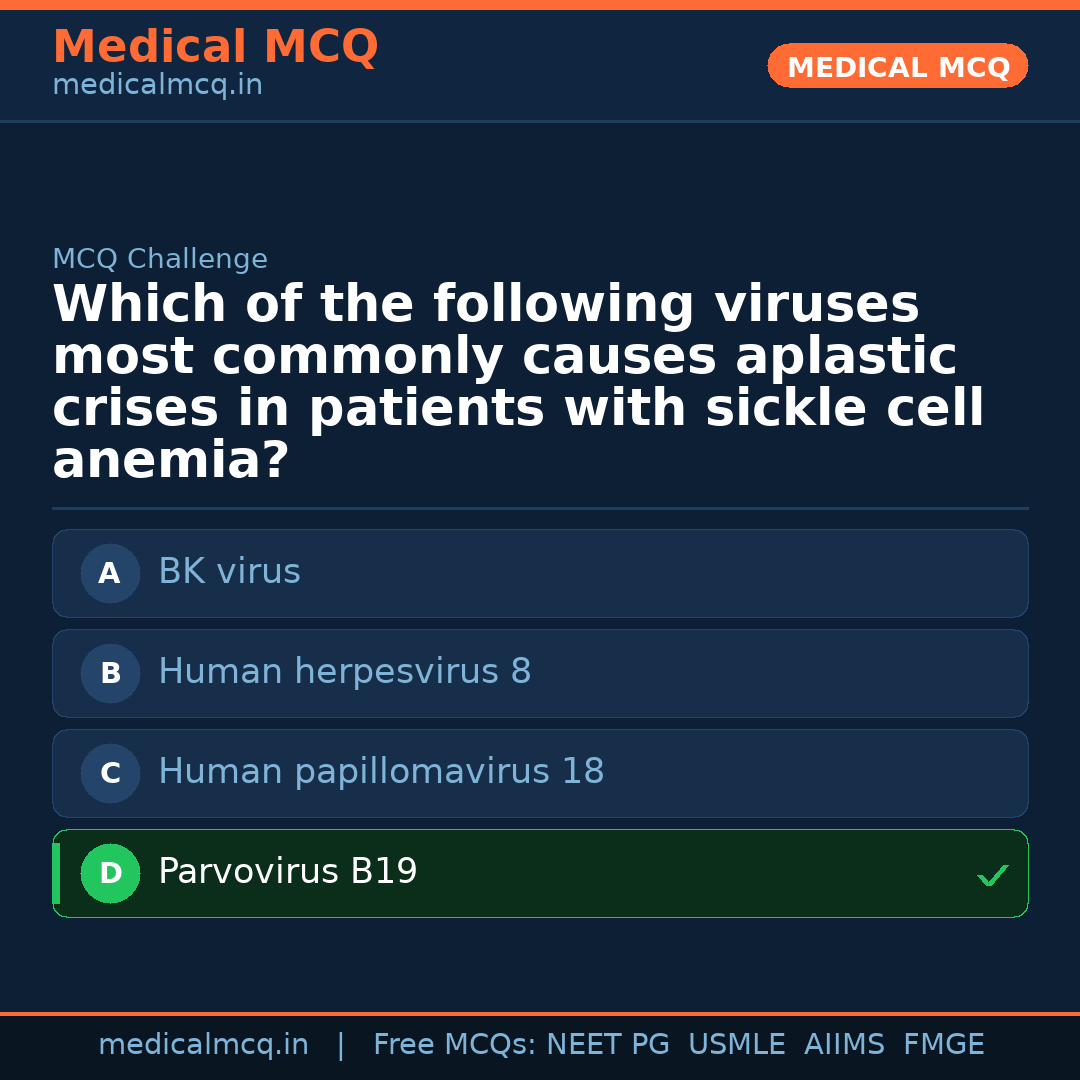 Medical MCQ
medicalmcq.in

MEDICAL MCQ

MCQ Challenge

Which of the following viruses most commonly causes aplastic crises in patients with sickle cell anemia?

A BK virus

B Human herpesvirus 8

C Human papillomavirus 18

D Parvovirus B19 ✓

medicalmcq.in | Free MCQs: NEET PG USMLE AIIMS FMGE