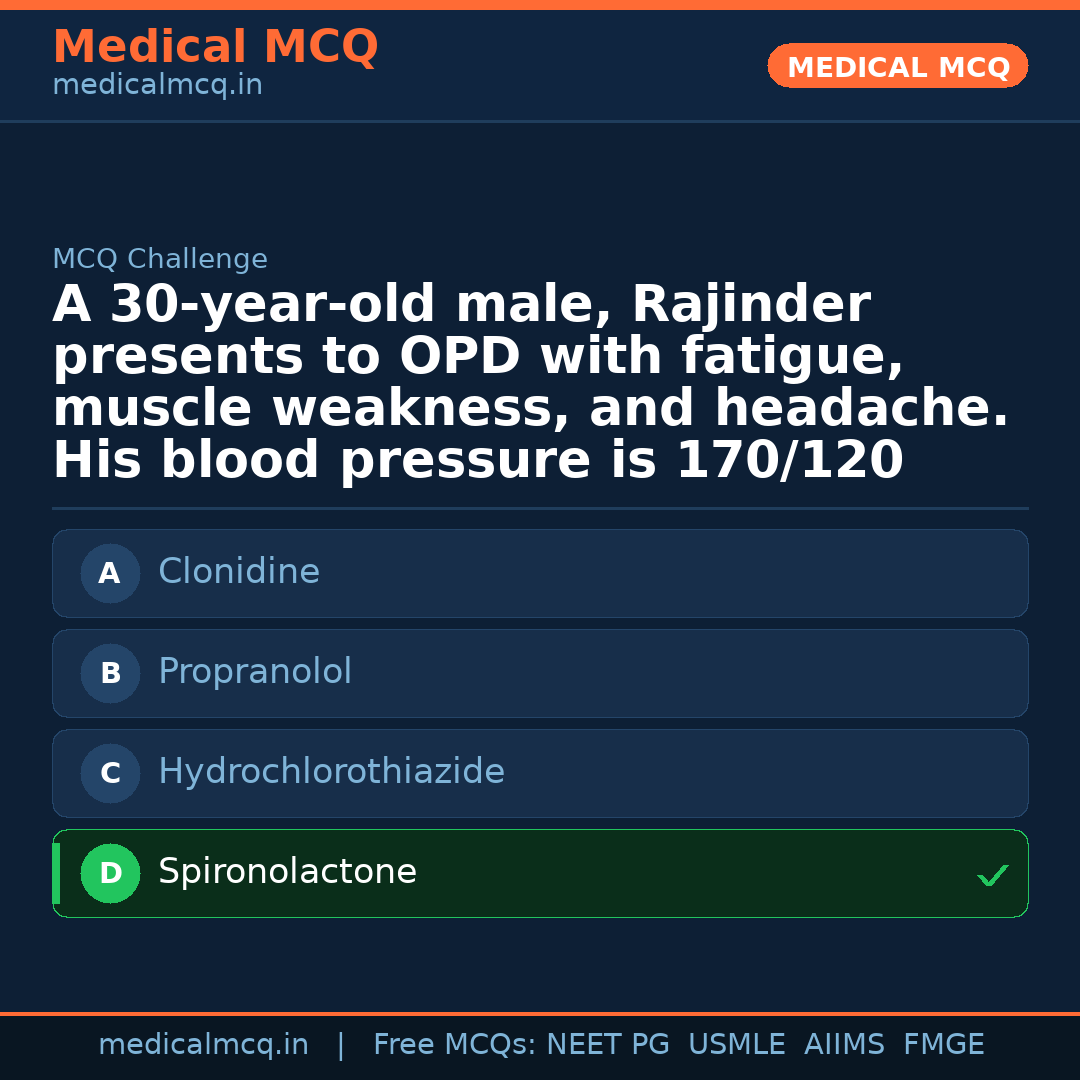 Medical MCQ
medicalmcq.in

MEDICAL MCQ

MCQ Challenge

A 30-year-old male, Rajinder presents to OPD with fatigue, muscle weakness, and headache. His blood pressure is 170/120

A Clonidine

B Propranolol

C Hydrochlorothiazide

D Spironolactone ✓

medicalmcq.in | Free MCQs: NEET PG USMLE AIIMS FMGE