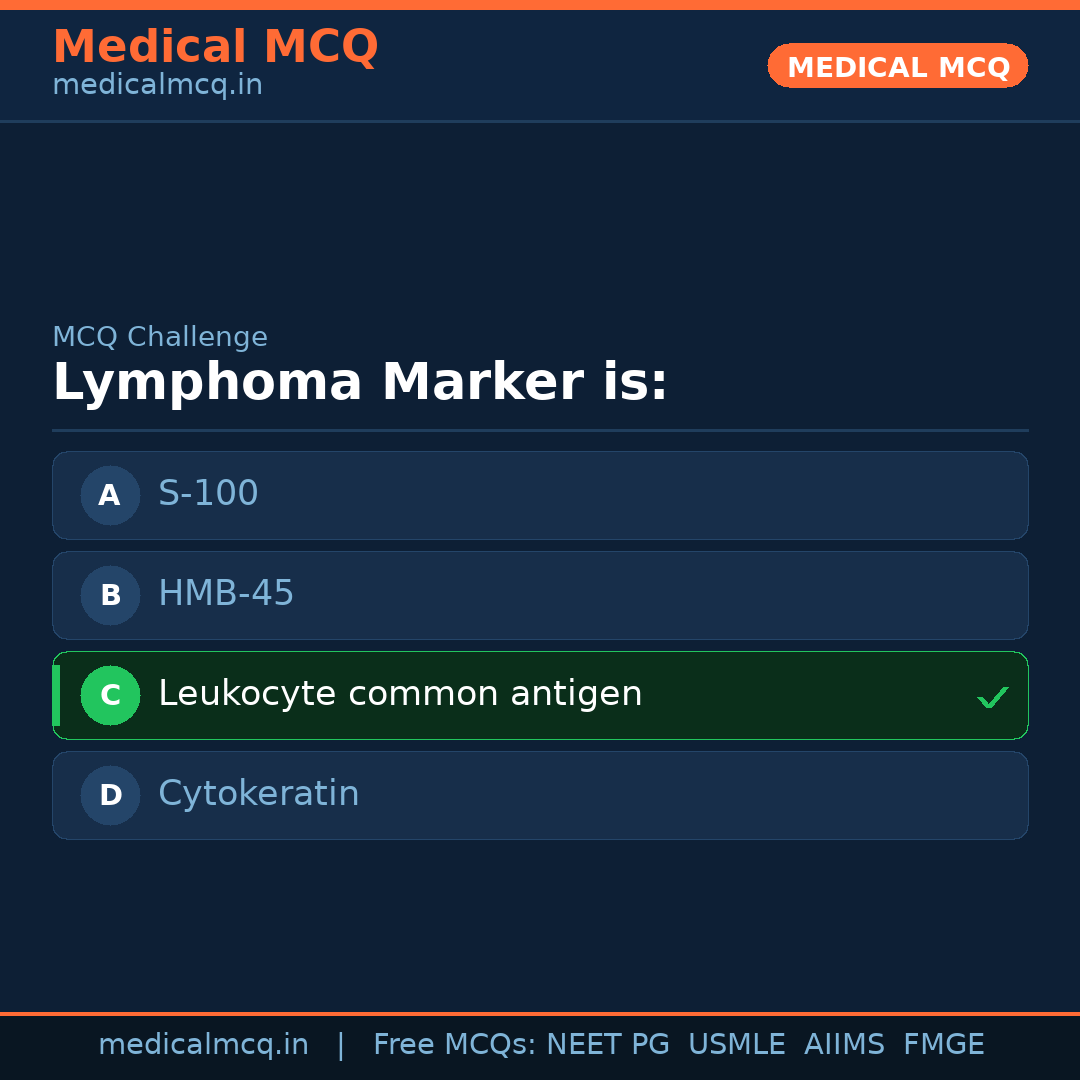 Medical MCQ
medicalmcq.in

MEDICAL MCQ

MCQ Challenge

Lymphoma Marker is:

A S-100

B HMB-45

C Leukocyte common antigen ✓

D Cytokeratin

medicalmcq.in | Free MCQs: NEET PG USMLE AIIMS FMGE