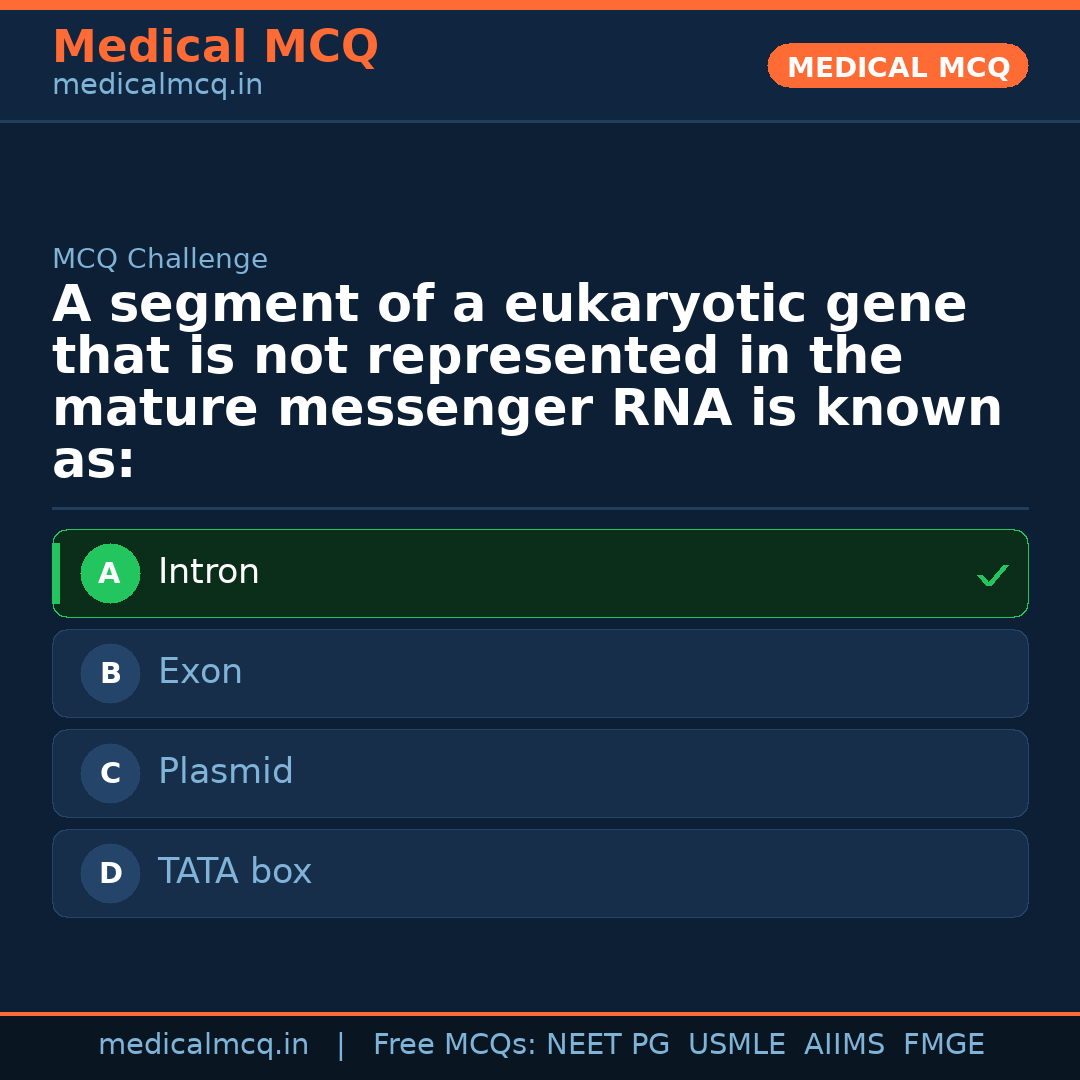 Medical MCQ
medicalmcq.in

MEDICAL MCQ

MCQ Challenge

A segment of a eukaryotic gene that is not represented in the mature messenger RNA is known as:

A Intron ✓

B Exon

C Plasmid

D TATA box

medicalmcq.in | Free MCQs: NEET PG USMLE AIIMS FMGE