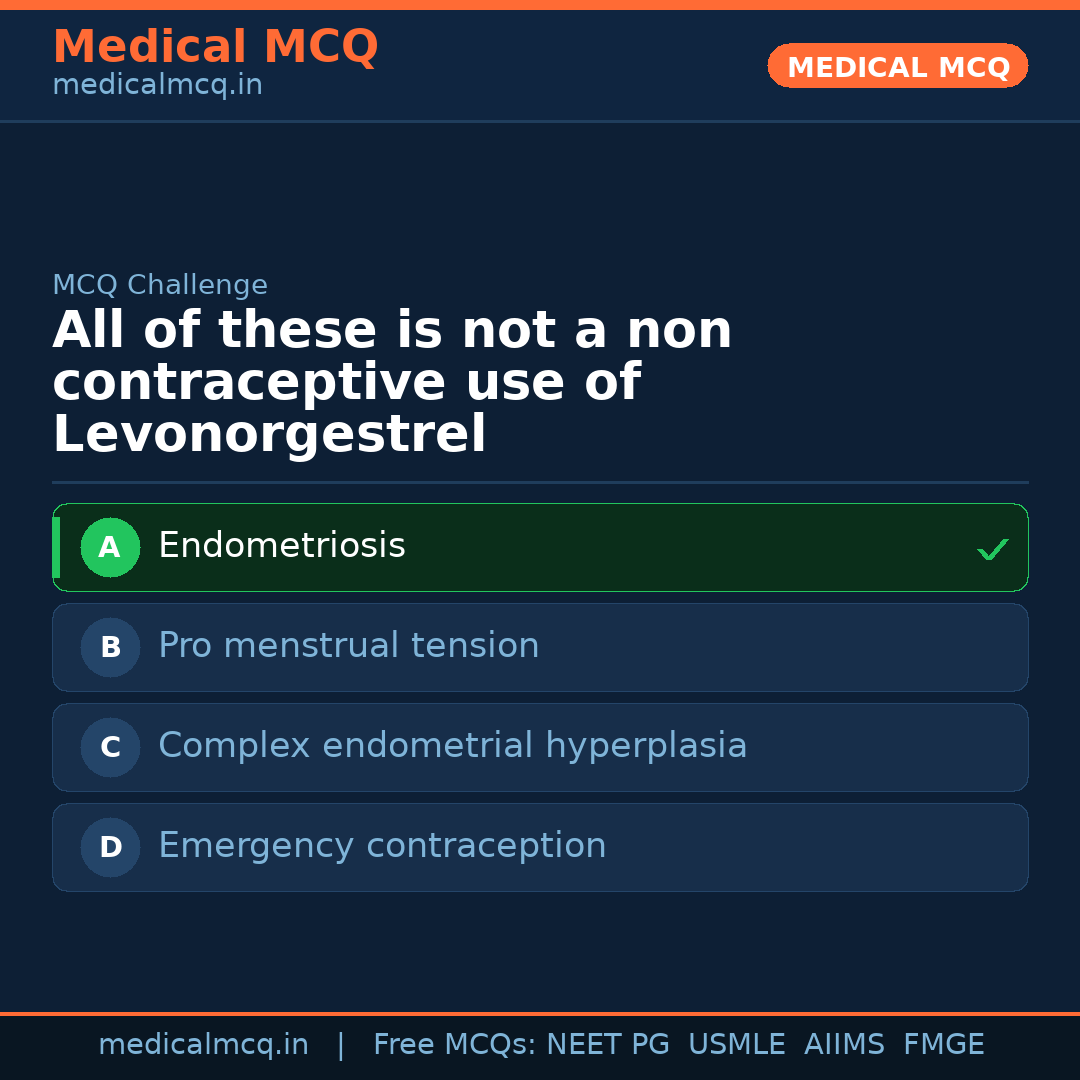 Medical MCQ
medicalmcq.in

MEDICAL MCQ

MCQ Challenge
All of these is not a non contraceptive use of Levonorgestrel

A Endometriosis ✓
B Pro menstrual tension
C Complex endometrial hyperplasia
D Emergency contraception

medicalmcq.in | Free MCQs: NEET PG USMLE AIIMS FMGE