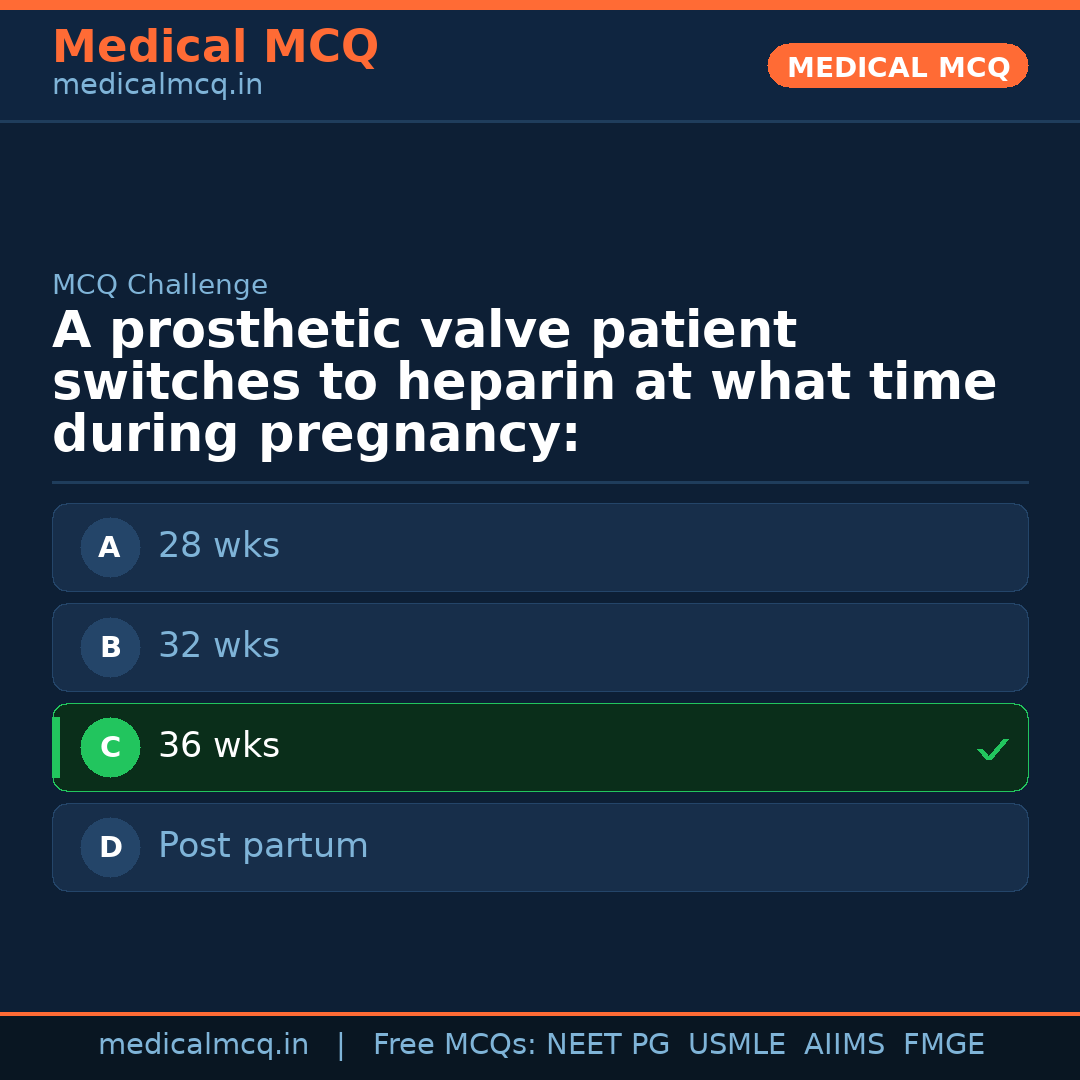 Medical MCQ
medicalmcq.in

MEDICAL MCQ

MCQ Challenge

A prosthetic valve patient switches to heparin at what time during pregnancy:

A 28 wks

B 32 wks

C 36 wks ✓

D Post partum

medicalmcq.in | Free MCQs: NEET PG USMLE AIIMS FMGE