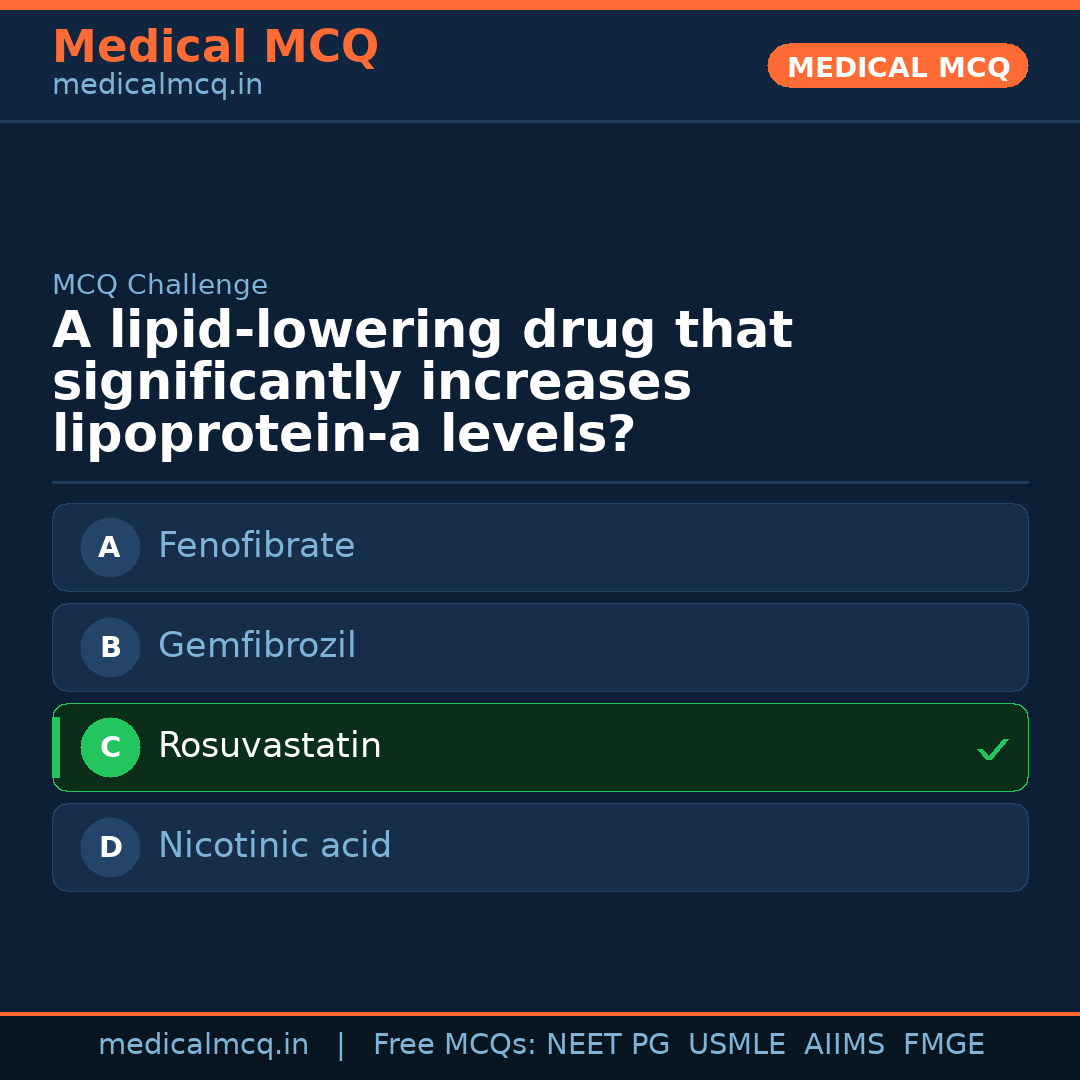 Medical MCQ
medicalmcq.in

MEDICAL MCQ

MCQ Challenge

A lipid-lowering drug that significantly increases lipoprotein-a levels?

A Fenofibrate

B Gemfibrozil

C Rosuvastatin ✓

D Nicotinic acid

medicalmcq.in | Free MCQs: NEET PG USMLE AIIMS FMGE