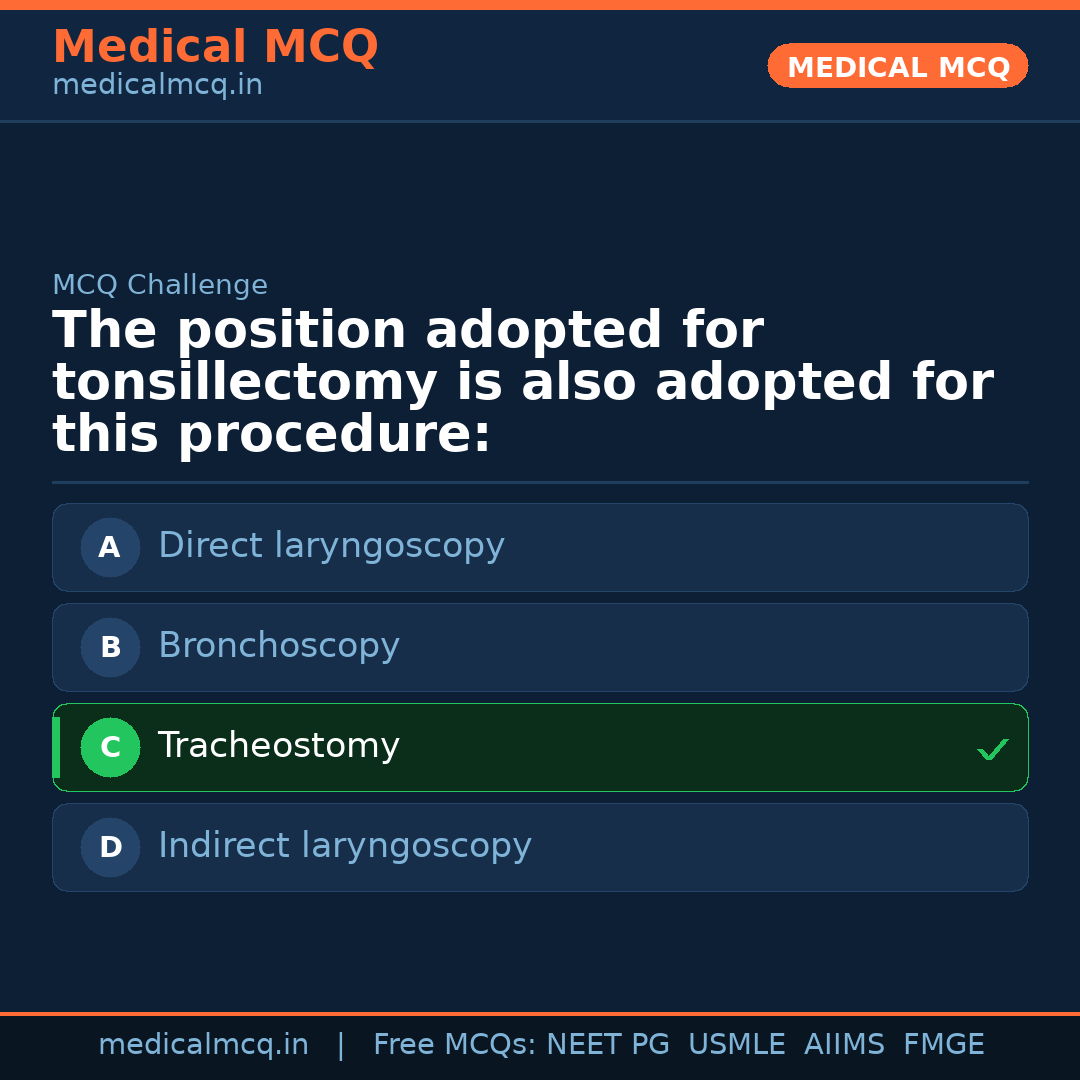 Medical MCQ
medicalmcq.in

MEDICAL MCQ

MCQ Challenge

The position adopted for tonsillectomy is also adopted for this procedure:

A Direct laryngoscopy

B Bronchoscopy

C Tracheostomy ✓

D Indirect laryngoscopy

medicalmcq.in | Free MCQs: NEET PG USMLE AIIMS FMGE