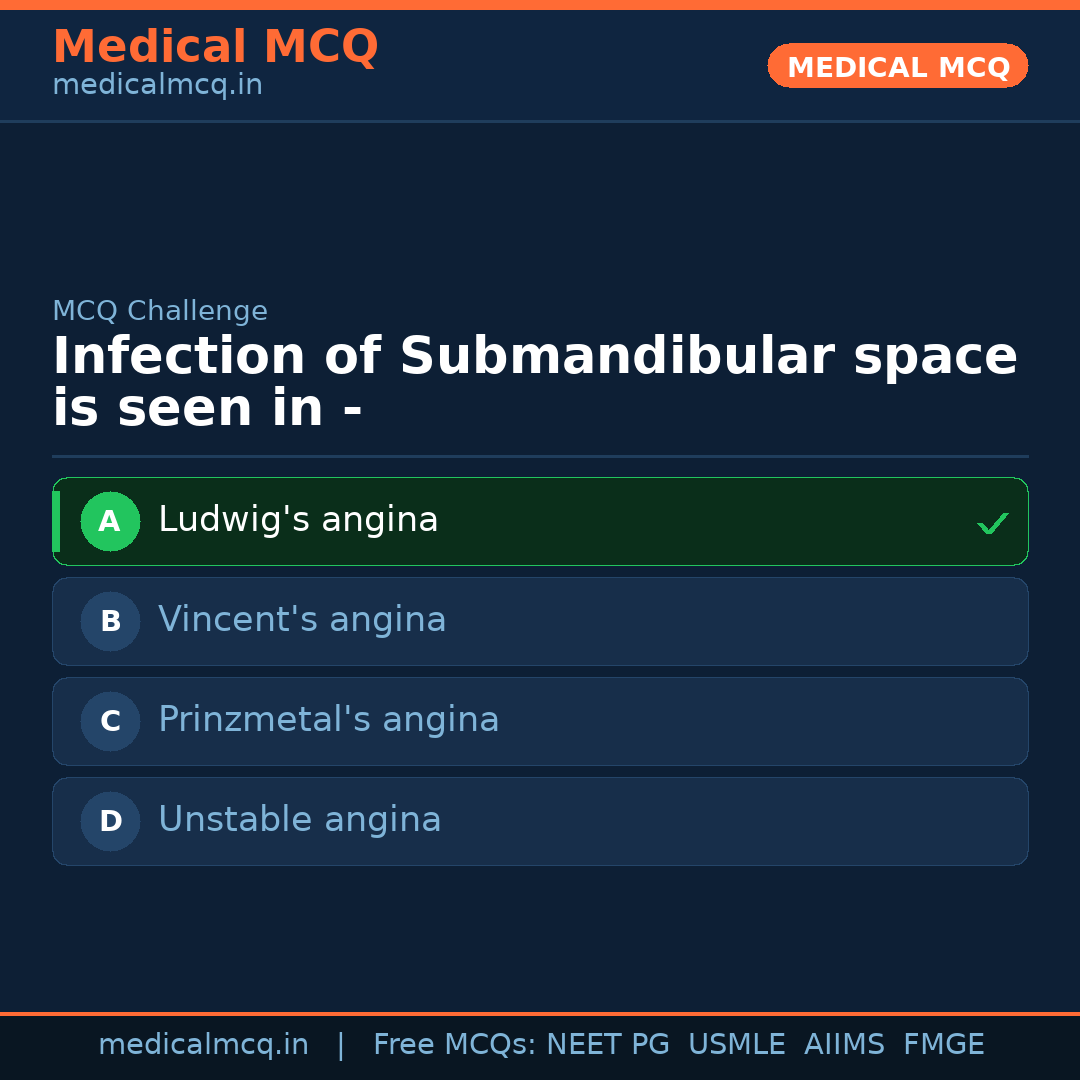 Medical MCQ
medicalmcq.in

MEDICAL MCQ

MCQ Challenge

Infection of Submandibular space is seen in -

A Ludwig's angina ✓

B Vincent's angina

C Prinzmetal's angina

D Unstable angina

medicalmcq.in | Free MCQs: NEET PG USMLE AIIMS FMGE