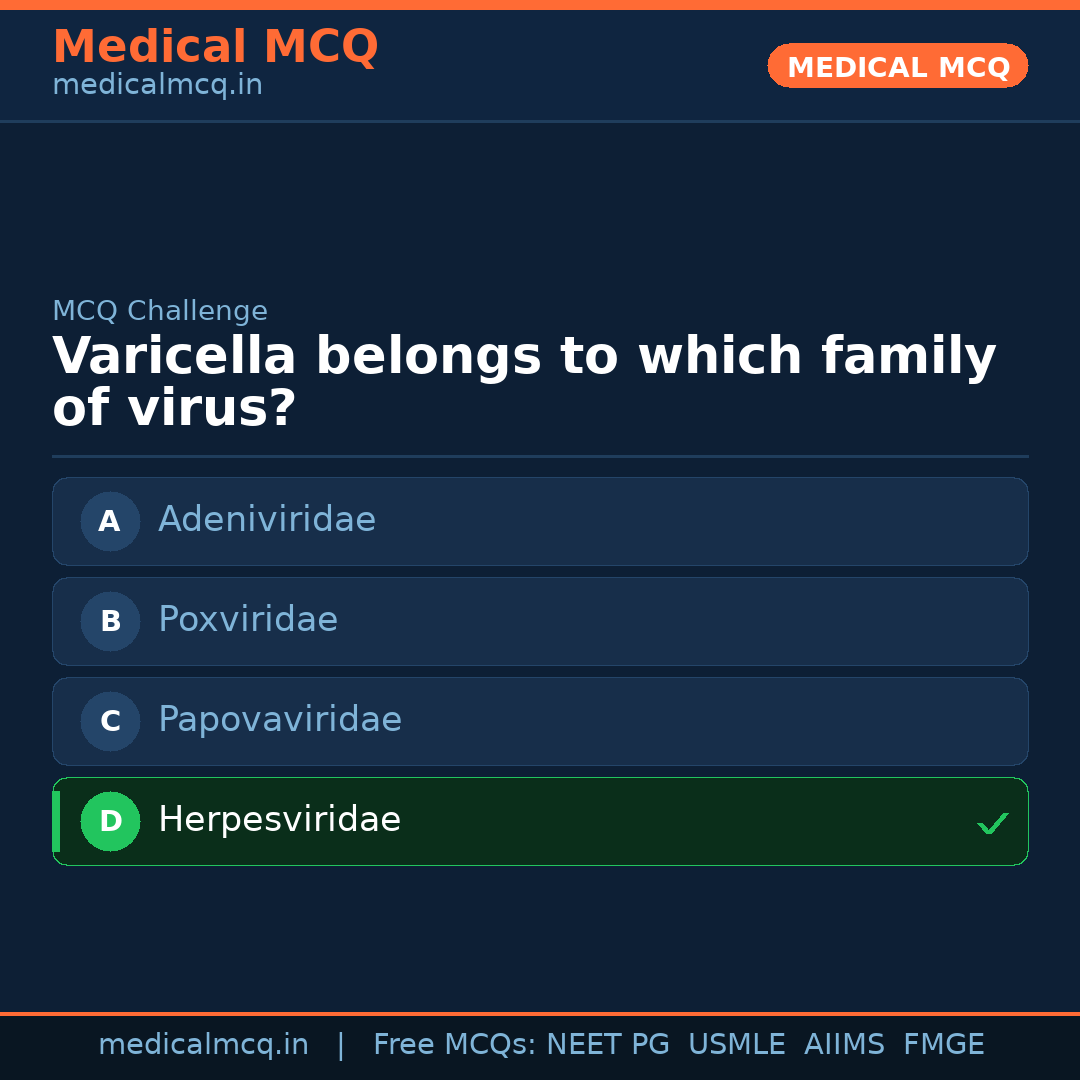 Medical MCQ
medicalmcq.in

MEDICAL MCQ

MCQ Challenge

Varicella belongs to which family of virus?

A Adeniviridae

B Poxviridae

C Papovaviridae

D Herpesviridae ✓

medicalmcq.in | Free MCQs: NEET PG USMLE AIIMS FMGE