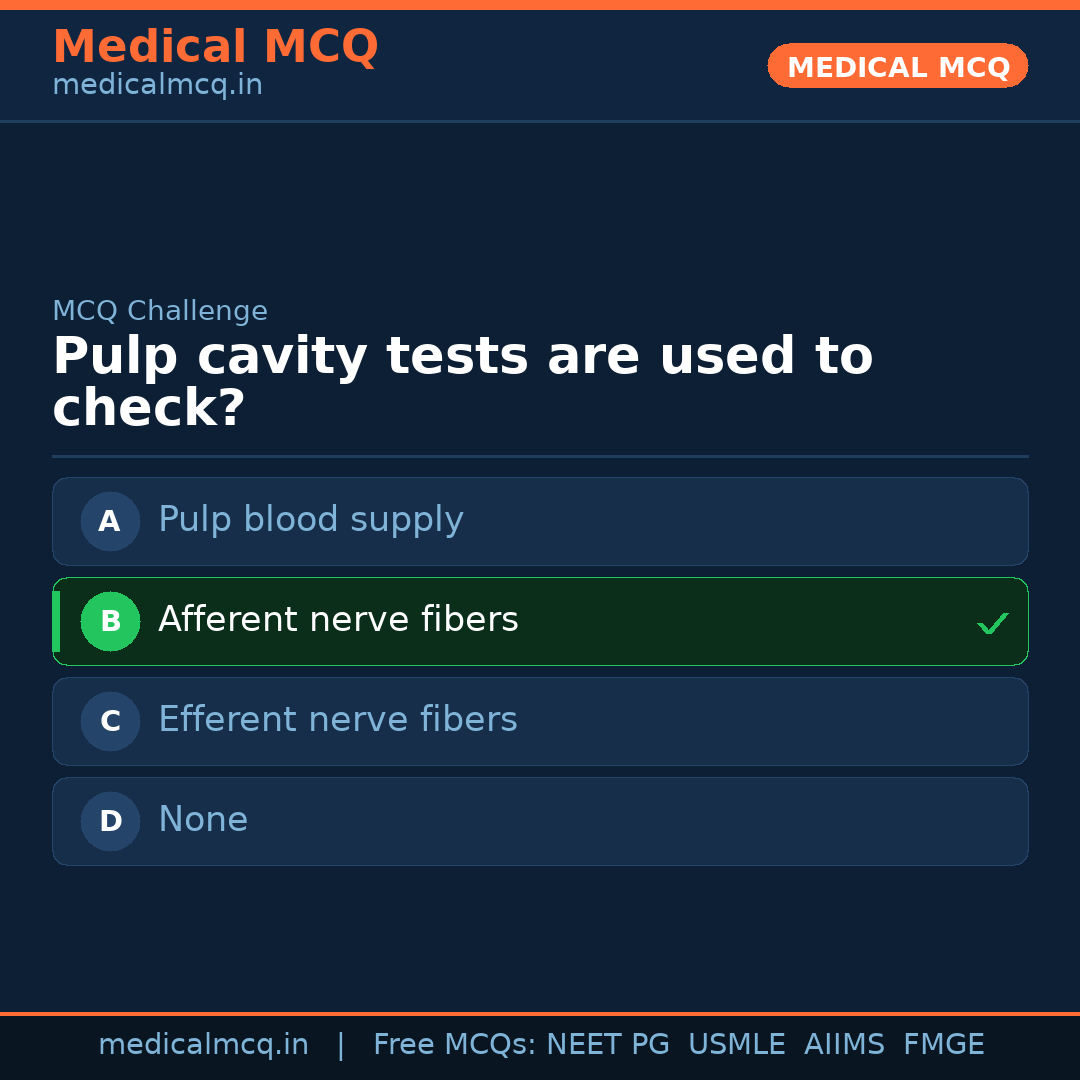 Medical MCQ
medicalmcq.in

MEDICAL MCQ

MCQ Challenge

Pulp cavity tests are used to check?

A Pulp blood supply

B Afferent nerve fibers ✓

C Efferent nerve fibers

D None

medicalmcq.in | Free MCQs: NEET PG USMLE AIIMS FMGE