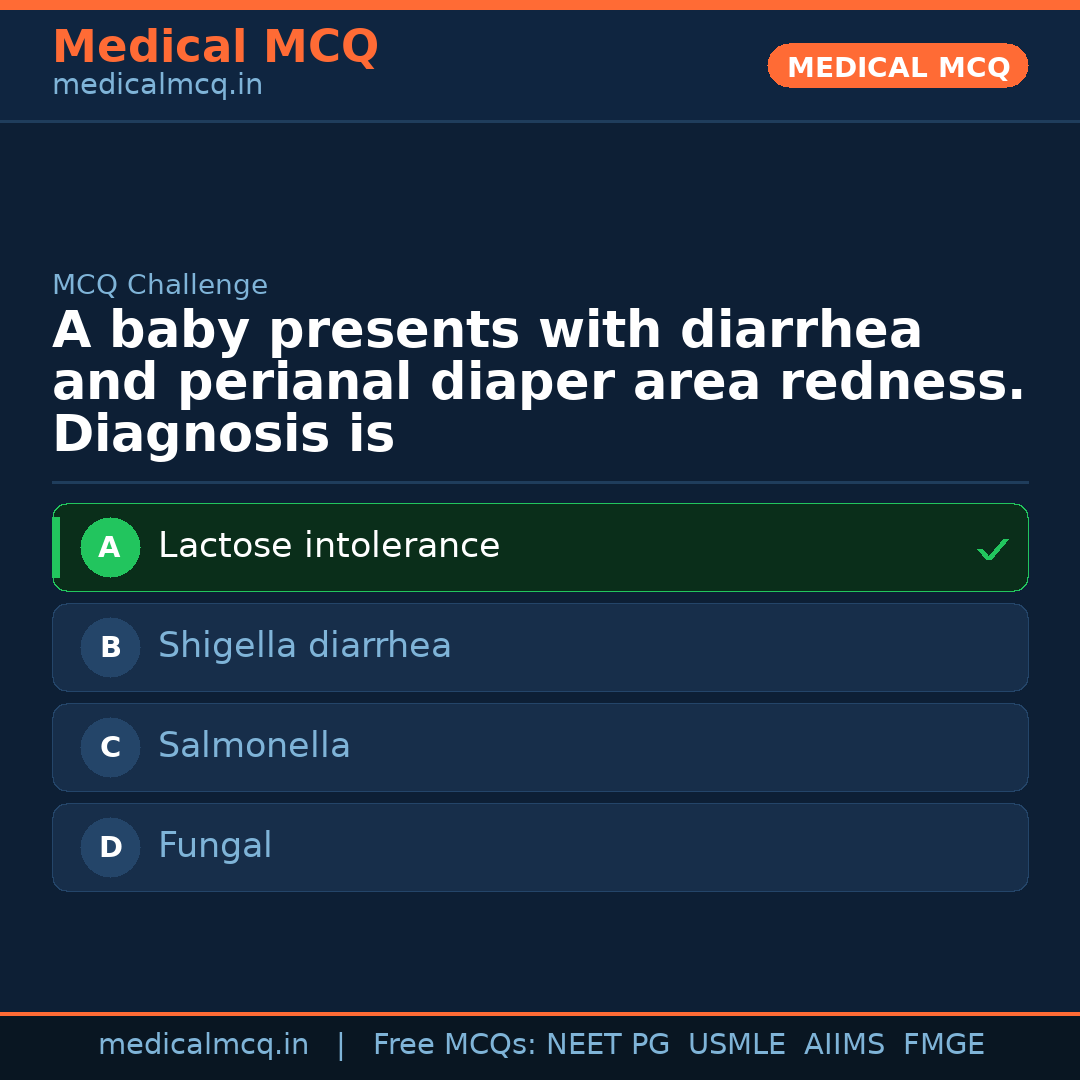 Medical MCQ
medicalmcq.in

MEDICAL MCQ

MCQ Challenge

A baby presents with diarrhea and perianal diaper area redness. Diagnosis is

A Lactose intolerance ✓

B Shigella diarrhea

C Salmonella

D Fungal

medicalmcq.in | Free MCQs: NEET PG USMLE AIIMS FMGE