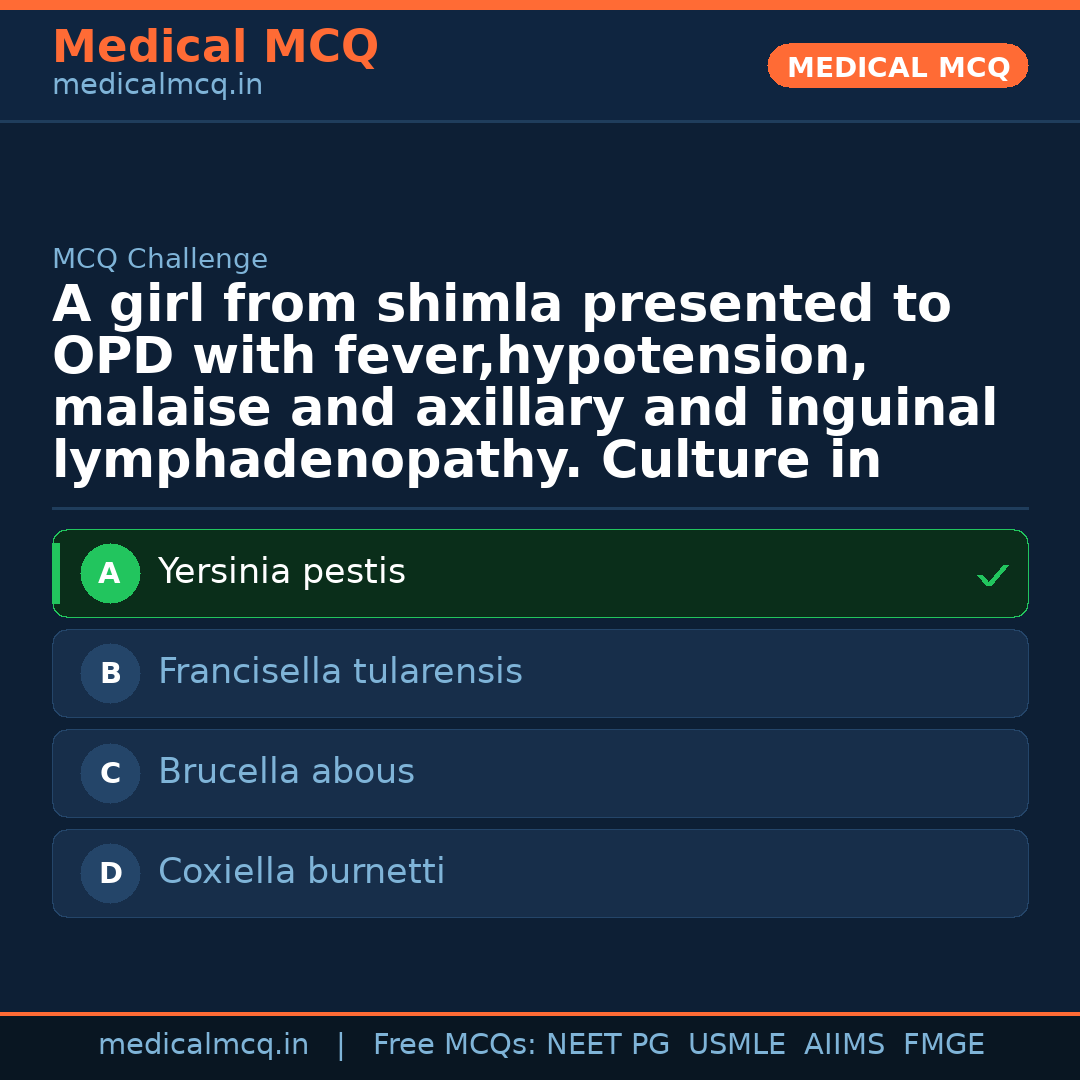 Medical MCQ
medicalmcq.in

MEDICAL MCQ

MCQ Challenge

A girl from shimla presented to OPD with fever,hypotension, malaise and axillary and inguinal lymphadenopathy. Culture in

A Yersinia pestis ✓

B Francisella tularensis

C Brucella abous

D Coxiella burnetti

medicalmcq.in | Free MCQs: NEET PG USMLE AIIMS FMGE