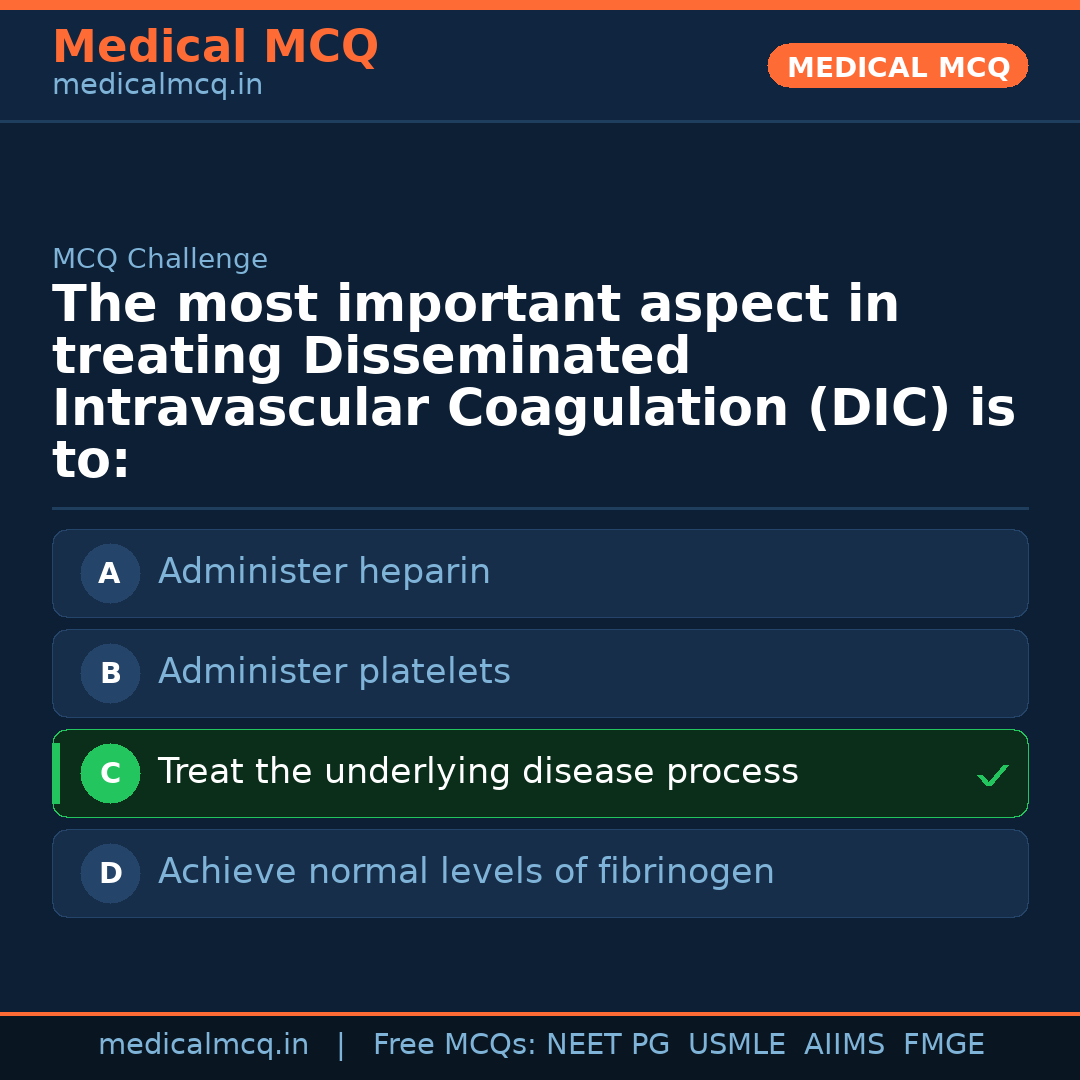 Medical MCQ
medicalmcq.in

MEDICAL MCQ

MCQ Challenge

The most important aspect in treating Disseminated Intravascular Coagulation (DIC) is to:

A Administer heparin

B Administer platelets

C Treat the underlying disease process ✓

D Achieve normal levels of fibrinogen

medicalmcq.in | Free MCQs: NEET PG USMLE AIIMS FMGE