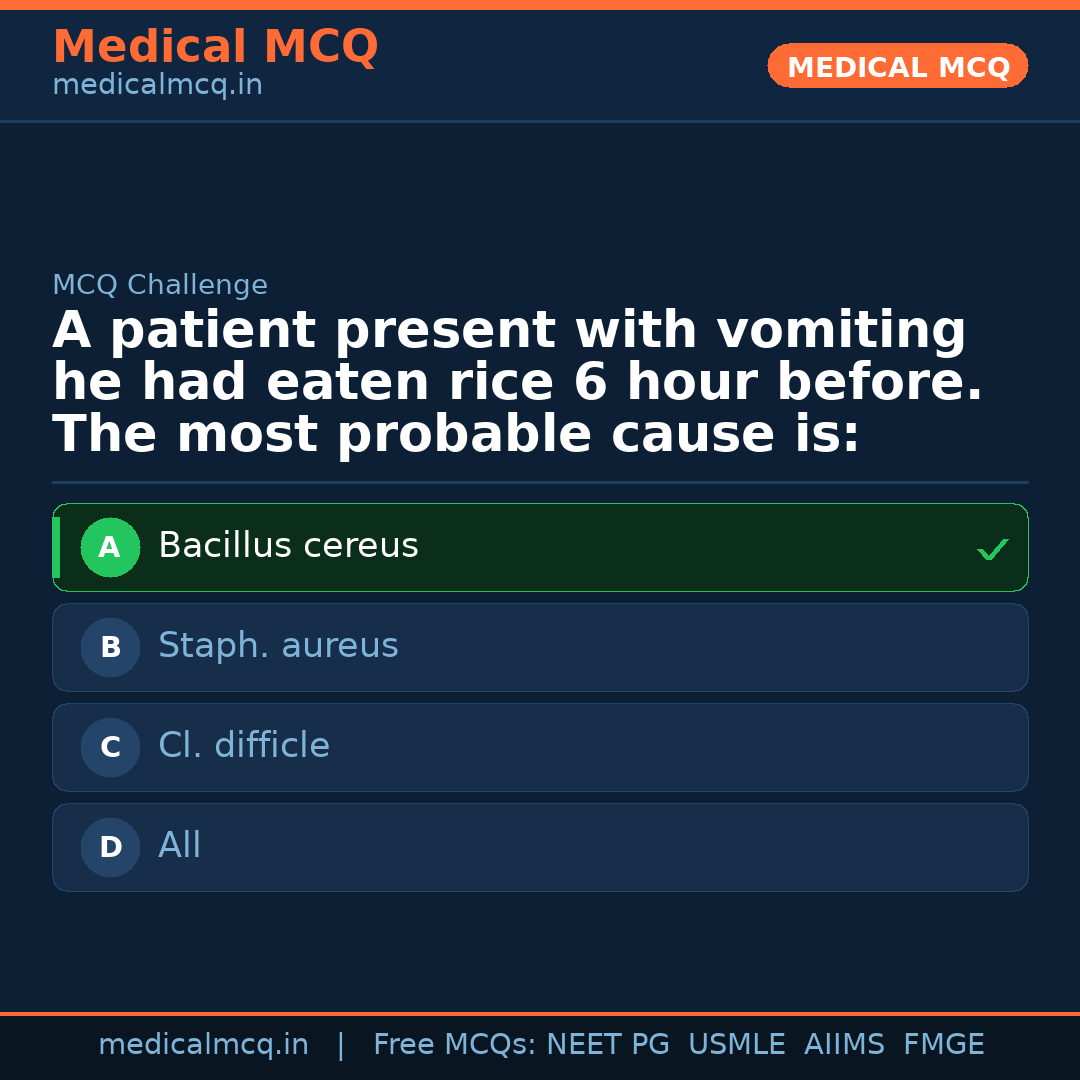 Medical MCQ
medicalmcq.in

MEDICAL MCQ

MCQ Challenge

A patient present with vomiting he had eaten rice 6 hour before. The most probable cause is:

A Bacillus cereus ✓

B Staph. aureus

C Cl. difficle

D All

medicalmcq.in | Free MCQs: NEET PG USMLE AIIMS FMGE