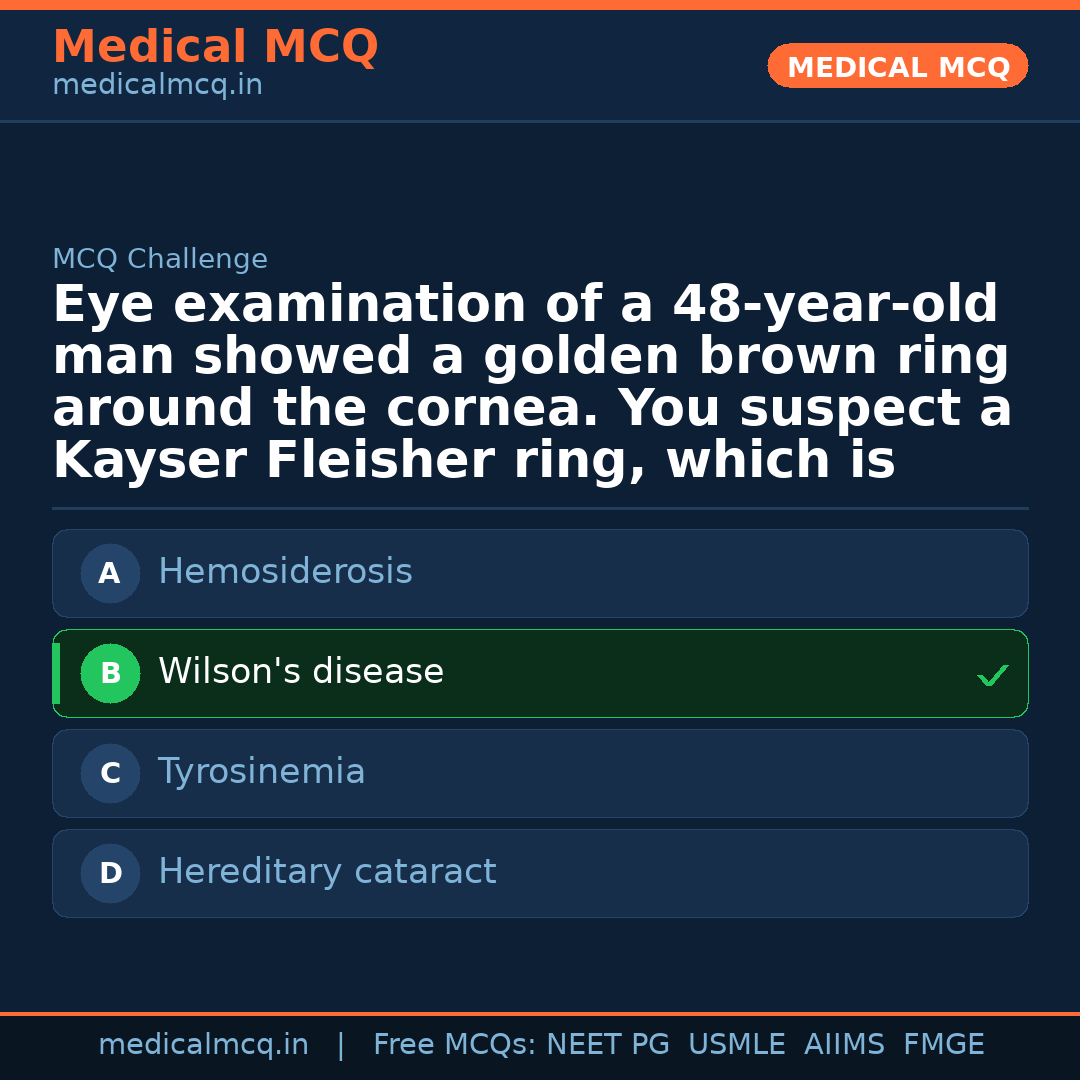 Medical MCQ
medicalmcq.in

MEDICAL MCQ

MCQ Challenge

Eye examination of a 48-year-old man showed a golden brown ring around the cornea. You suspect a Kayser Fleisher ring, which is

A Hemosiderosis

B Wilson's disease ✓

C Tyrosinemia

D Hereditary cataract

medicalmcq.in | Free MCQs: NEET PG USMLE AIIMS FMGE