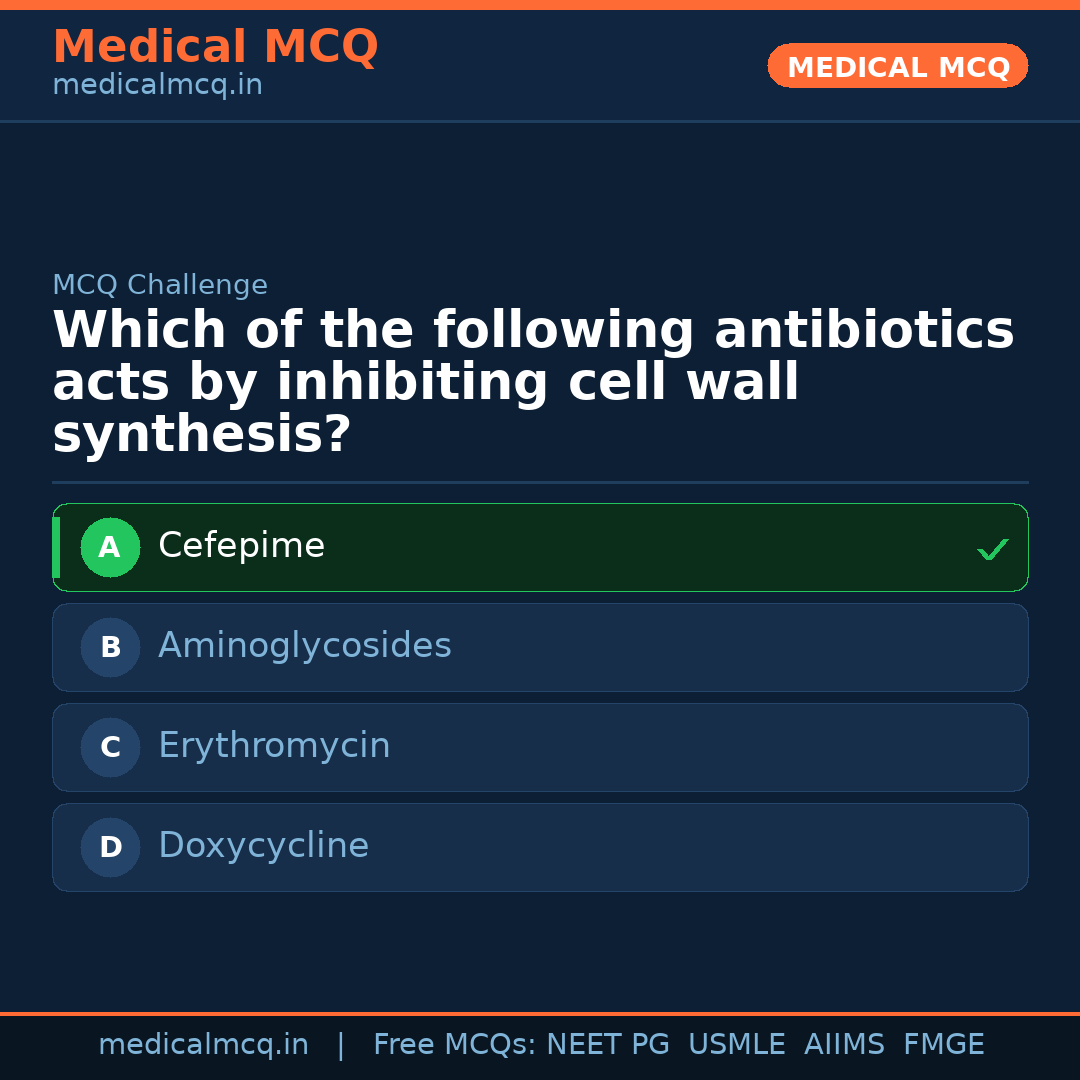 Medical MCQ
medicalmcq.in

MEDICAL MCQ

MCQ Challenge

Which of the following antibiotics acts by inhibiting cell wall synthesis?

A Cefepime ✓

B Aminoglycosides

C Erythromycin

D Doxycycline

medicalmcq.in | Free MCQs: NEET PG USMLE AIIMS FMGE