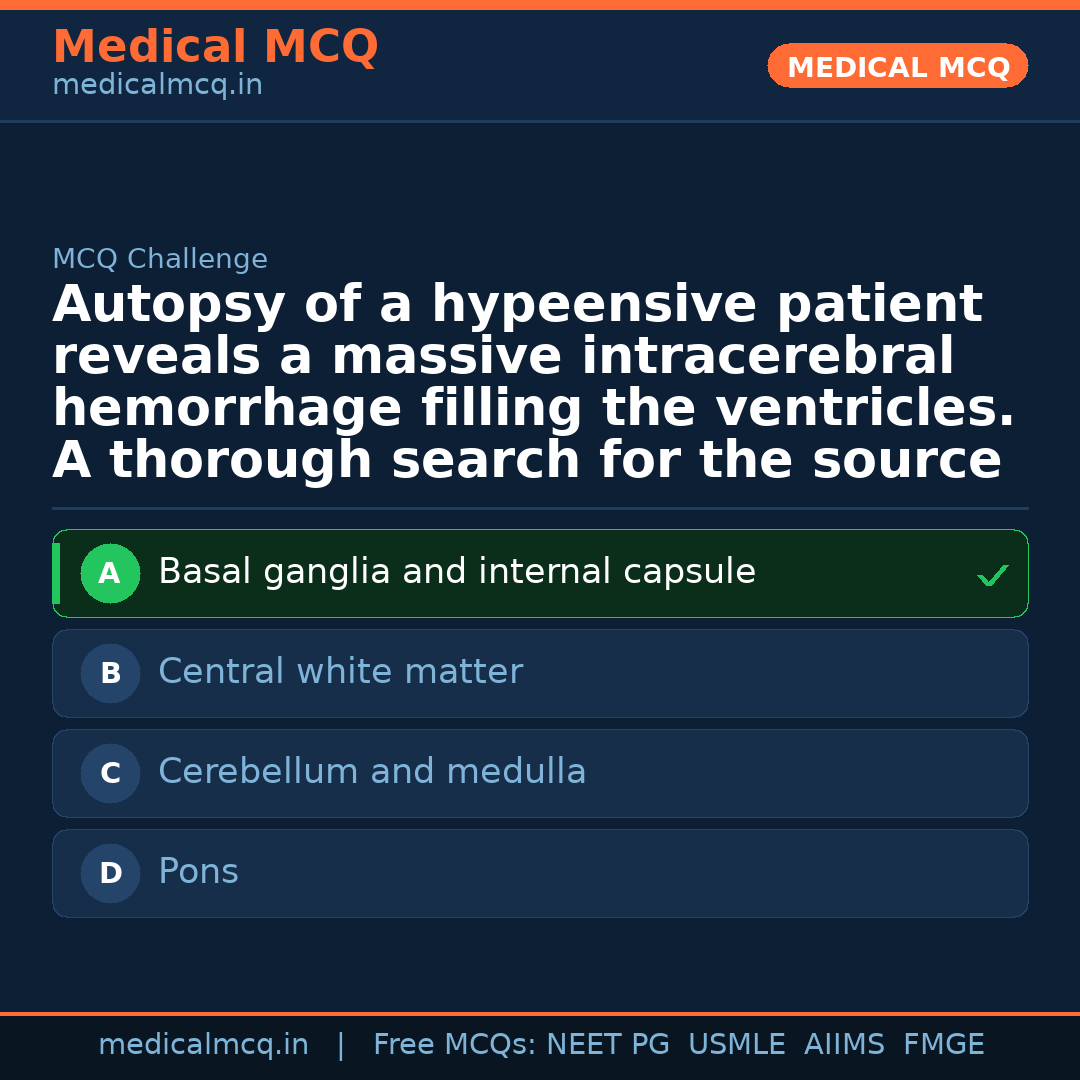 Medical MCQ
medicalmcq.in

MEDICAL MCQ

MCQ Challenge

Autopsy of a hypeensive patient reveals a massive intracerebral hemorrhage filling the ventricles. A thorough search for the source

A Basal ganglia and internal capsule ✓

B Central white matter

C Cerebellum and medulla

D Pons

medicalmcq.in | Free MCQs: NEET PG USMLE AIIMS FMGE