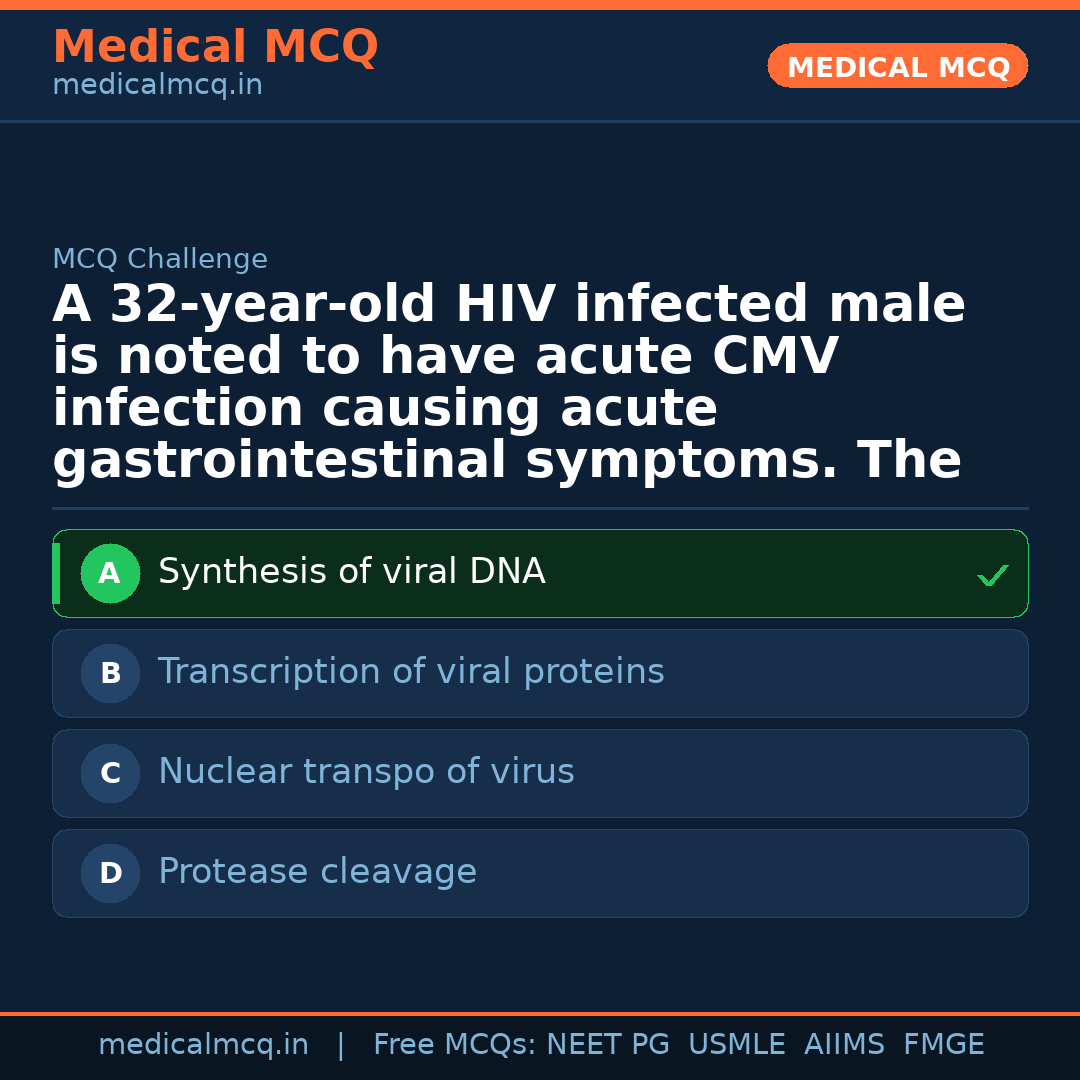 Medical MCQ
medicalmcq.in

MEDICAL MCQ

MCQ Challenge

A 32-year-old HIV infected male is noted to have acute CMV infection causing acute gastrointestinal symptoms. The

A Synthesis of viral DNA ✓

B Transcription of viral proteins

C Nuclear transpo of virus

D Protease cleavage

medicalmcq.in | Free MCQs: NEET PG USMLE AIIMS FMGE