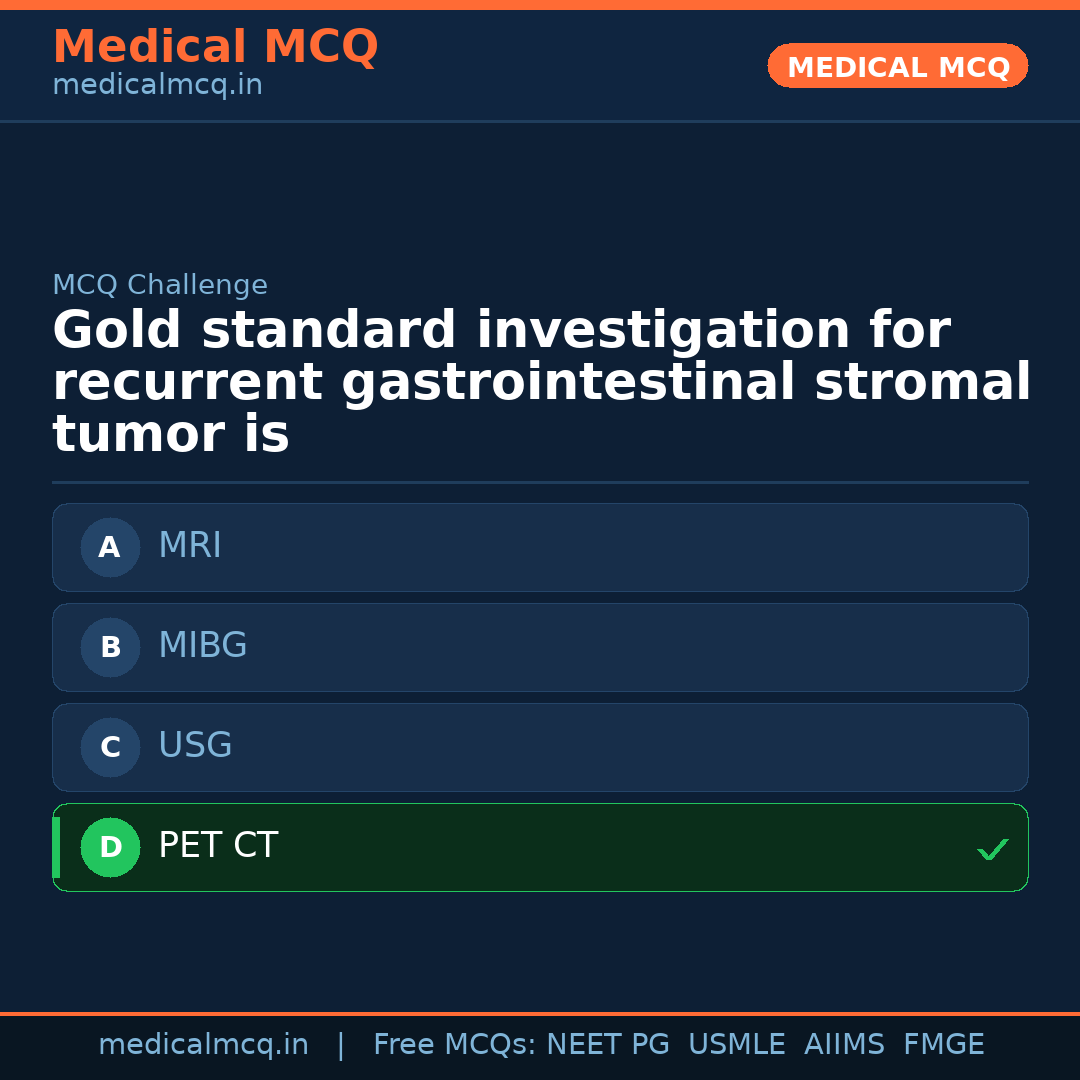 Medical MCQ
medicalmcq.in

MEDICAL MCQ

MCQ Challenge

Gold standard investigation for recurrent gastrointestinal stromal tumor is

A MRI

B MIBG

C USG

D PET CT ✓

medicalmcq.in | Free MCQs: NEET PG USMLE AIIMS FMGE