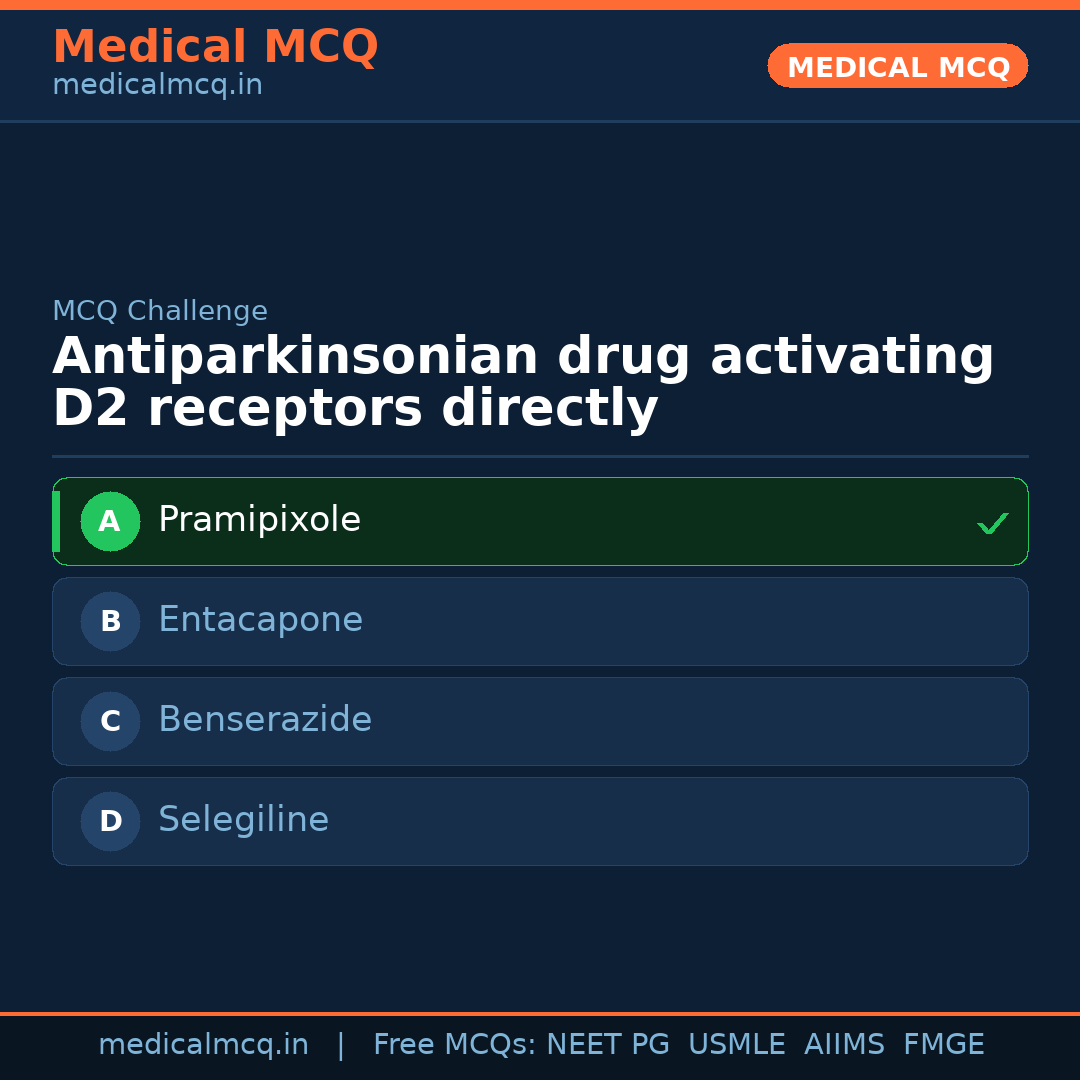 Medical MCQ
medicalmcq.in

MEDICAL MCQ

MCQ Challenge

Antiparkinsonian drug activating D2 receptors directly

A Pramipixole ✓

B Entacapone

C Benserazide

D Selegiline

medicalmcq.in | Free MCQs: NEET PG USMLE AIIMS FMGE