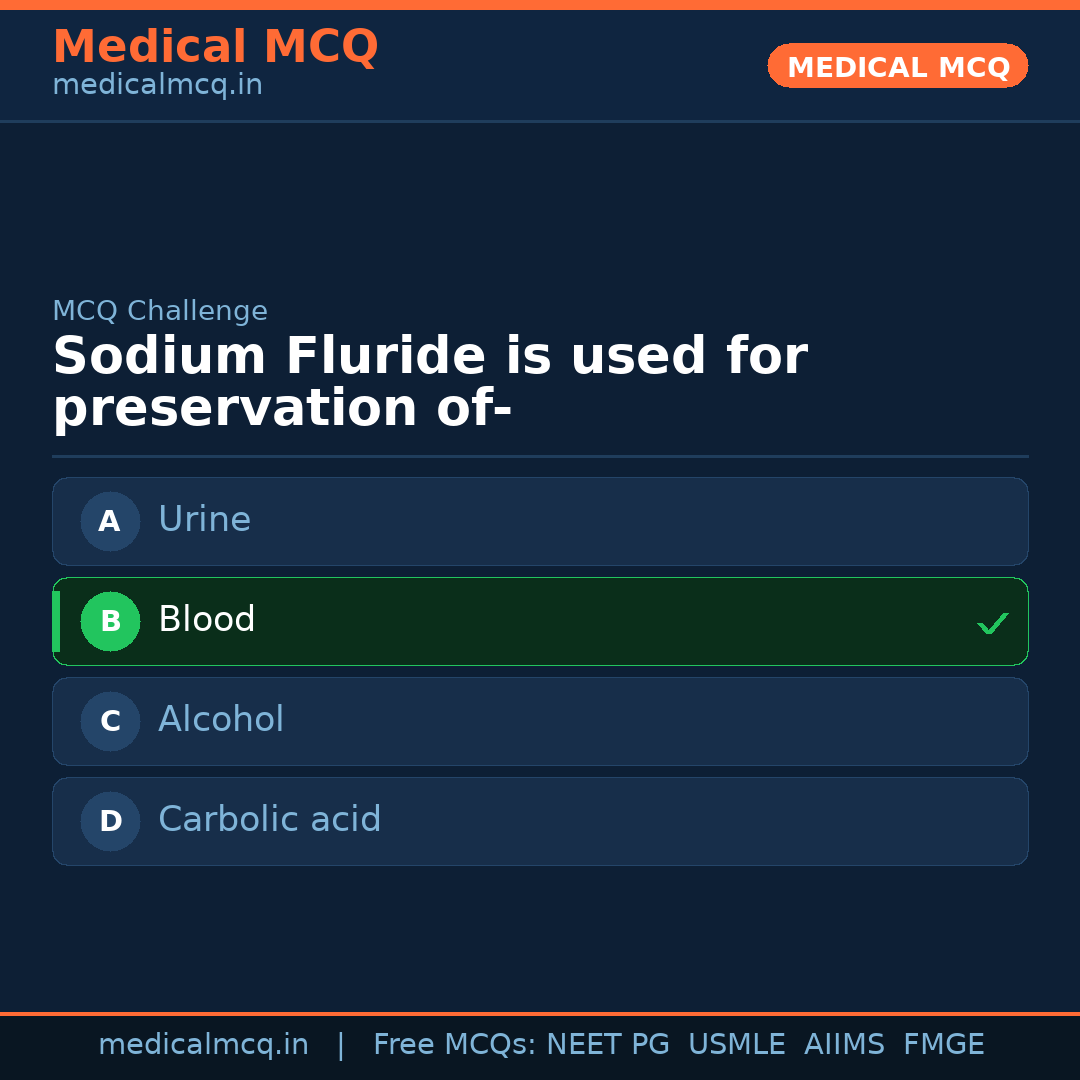 Medical MCQ
medicalmcq.in

MEDICAL MCQ

MCQ Challenge

Sodium Fluride is used for preservation of-

A Urine

B Blood ✓

C Alcohol

D Carbolic acid

medicalmcq.in | Free MCQs: NEET PG USMLE AIIMS FMGE