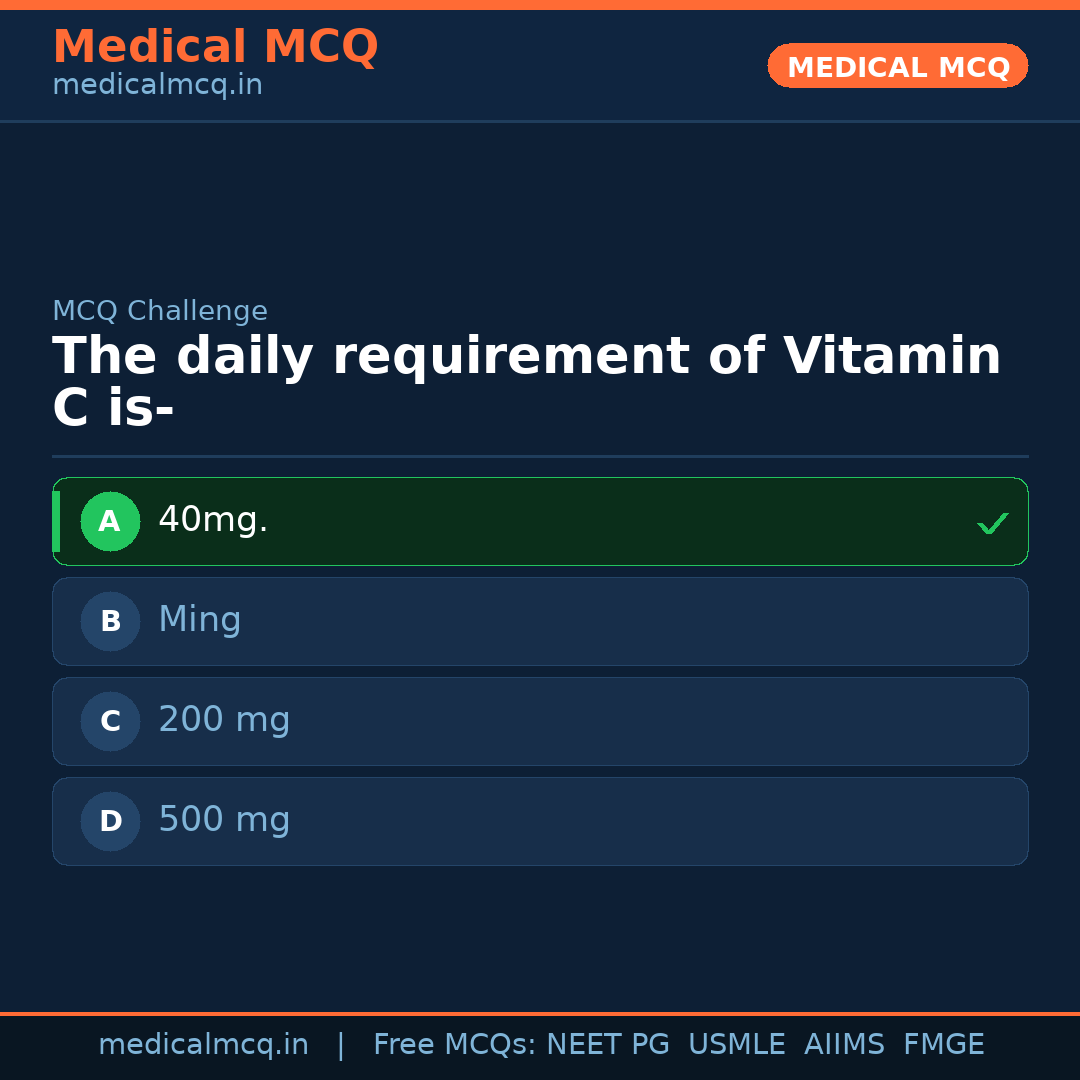 Medical MCQ
medicalmcq.in

MEDICAL MCQ

MCQ Challenge

The daily requirement of Vitamin C is-

A 40mg. ✓

B Ming

C 200 mg

D 500 mg

medicalmcq.in | Free MCQs: NEET PG USMLE AIIMS FMGE