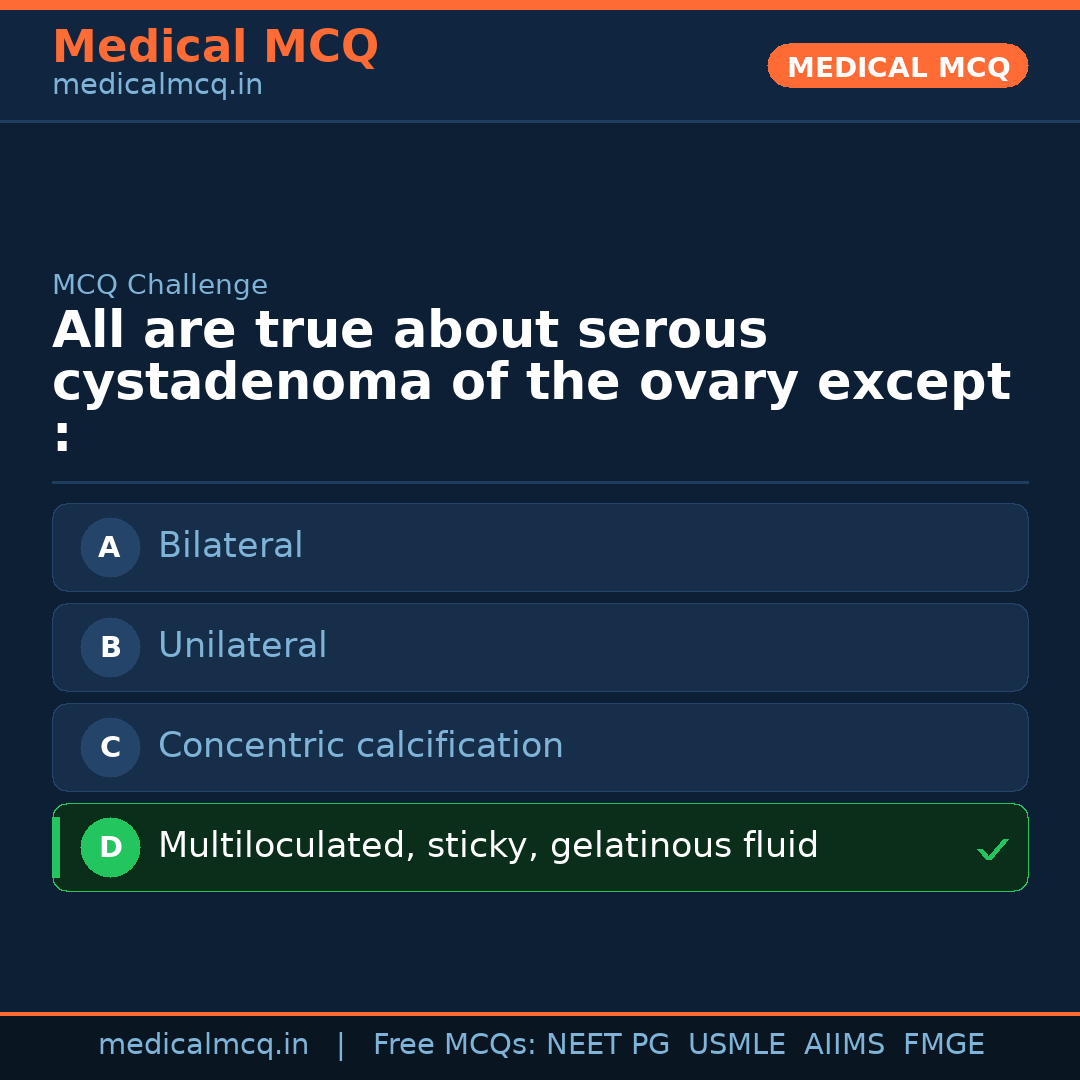 Medical MCQ
medicalmcq.in

MEDICAL MCQ

MCQ Challenge

All are true about serous cystadenoma of the ovary except :

A Bilateral

B Unilateral

C Concentric calcification

D Multiloculated, sticky, gelatinous fluid ✓

medicalmcq.in | Free MCQs: NEET PG USMLE AIIMS FMGE