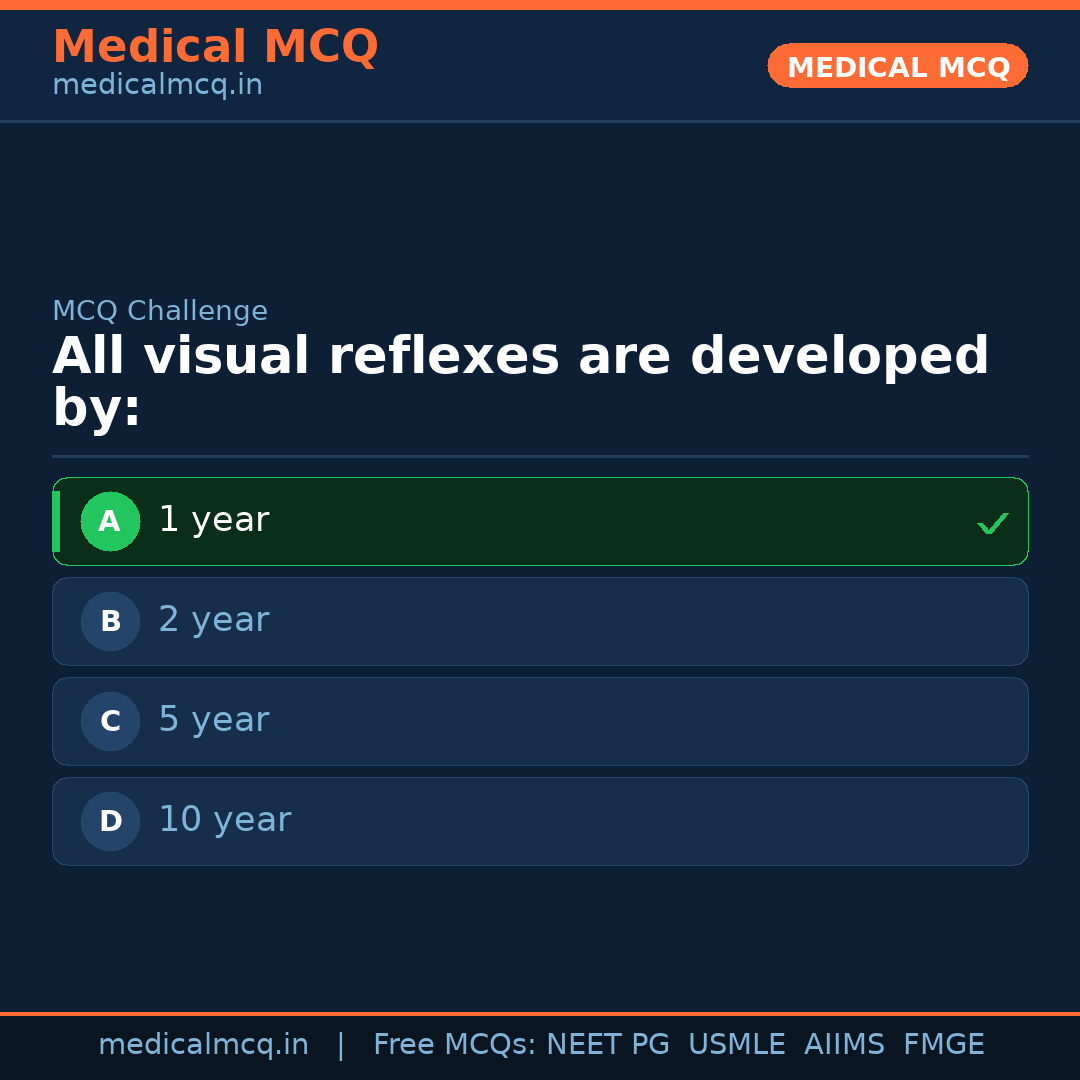 Medical MCQ
medicalmcq.in

MEDICAL MCQ

MCQ Challenge

All visual reflexes are developed by:

A 1 year ✓

B 2 year

C 5 year

D 10 year

medicalmcq.in | Free MCQs: NEET PG USMLE AIIMS FMGE