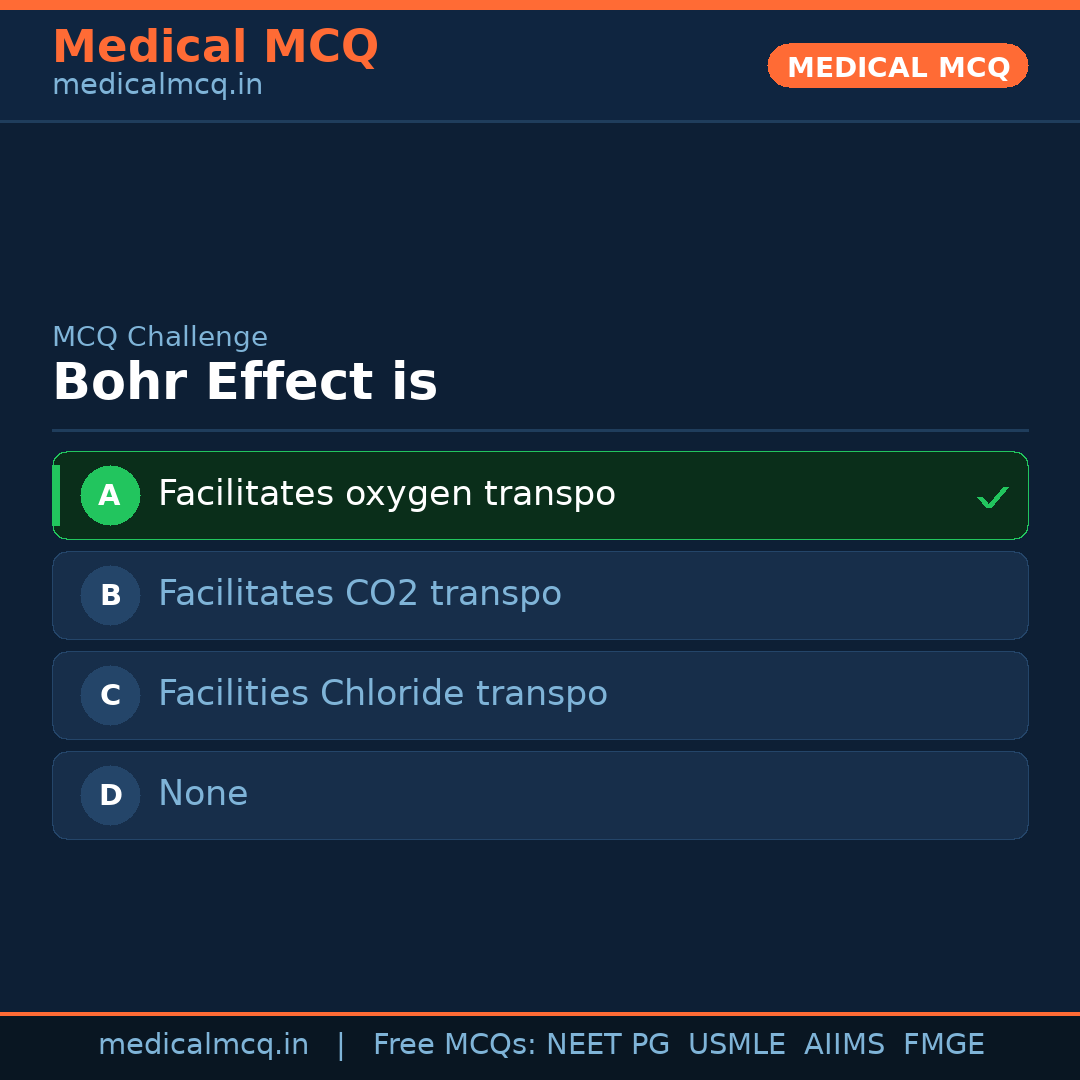 Medical MCQ
medicalmcq.in

MEDICAL MCQ

MCQ Challenge

Bohr Effect is

A Facilitates oxygen transpo ✓

B Facilitates CO2 transpo

C Facilities Chloride transpo

D None

medicalmcq.in | Free MCQs: NEET PG USMLE AIIMS FMGE