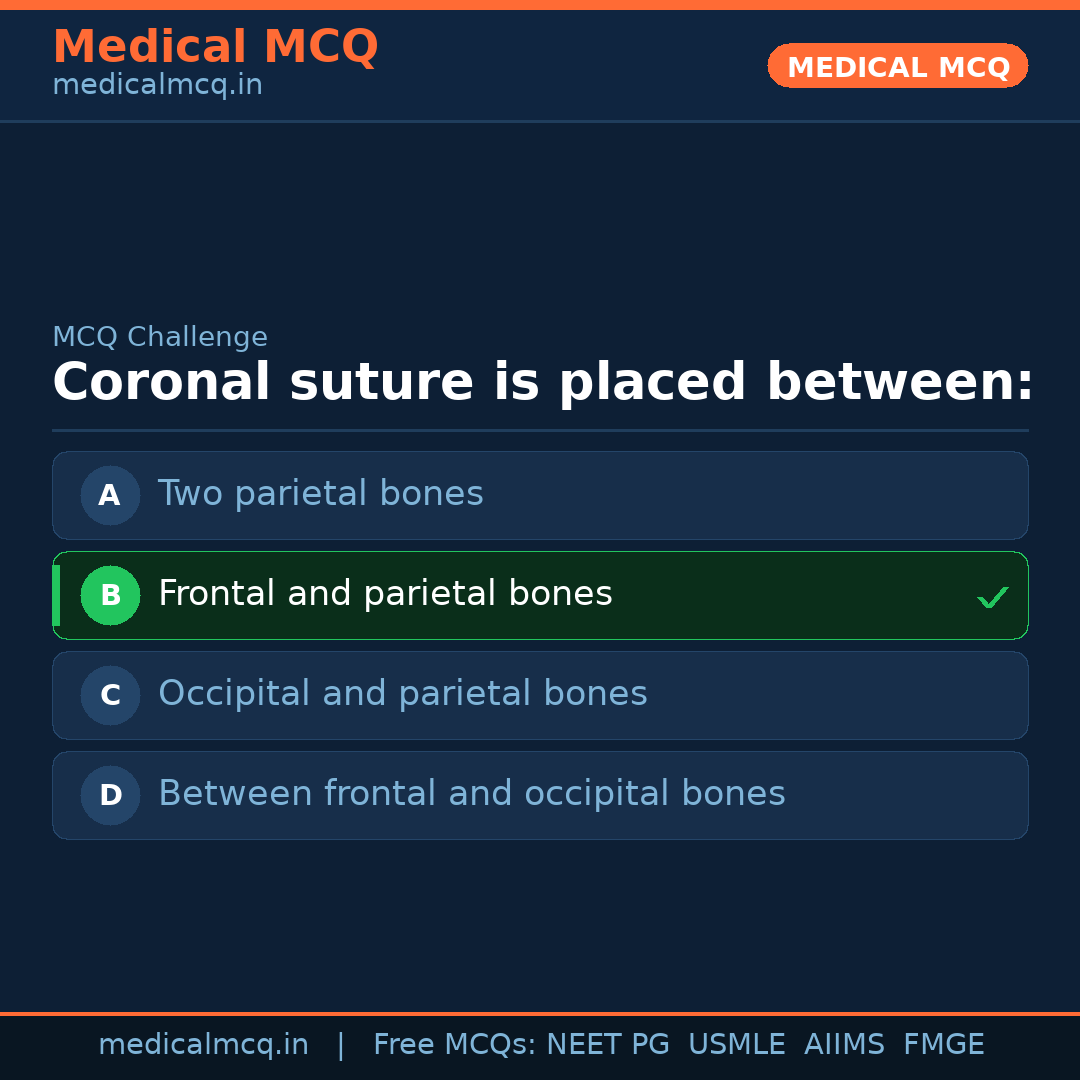 Medical MCQ
medicalmcq.in

MEDICAL MCQ

MCQ Challenge

Coronal suture is placed between:

A Two parietal bones

B Frontal and parietal bones ✓

C Occipital and parietal bones

D Between frontal and occipital bones

medicalmcq.in | Free MCQs: NEET PG USMLE AIIMS FMGE