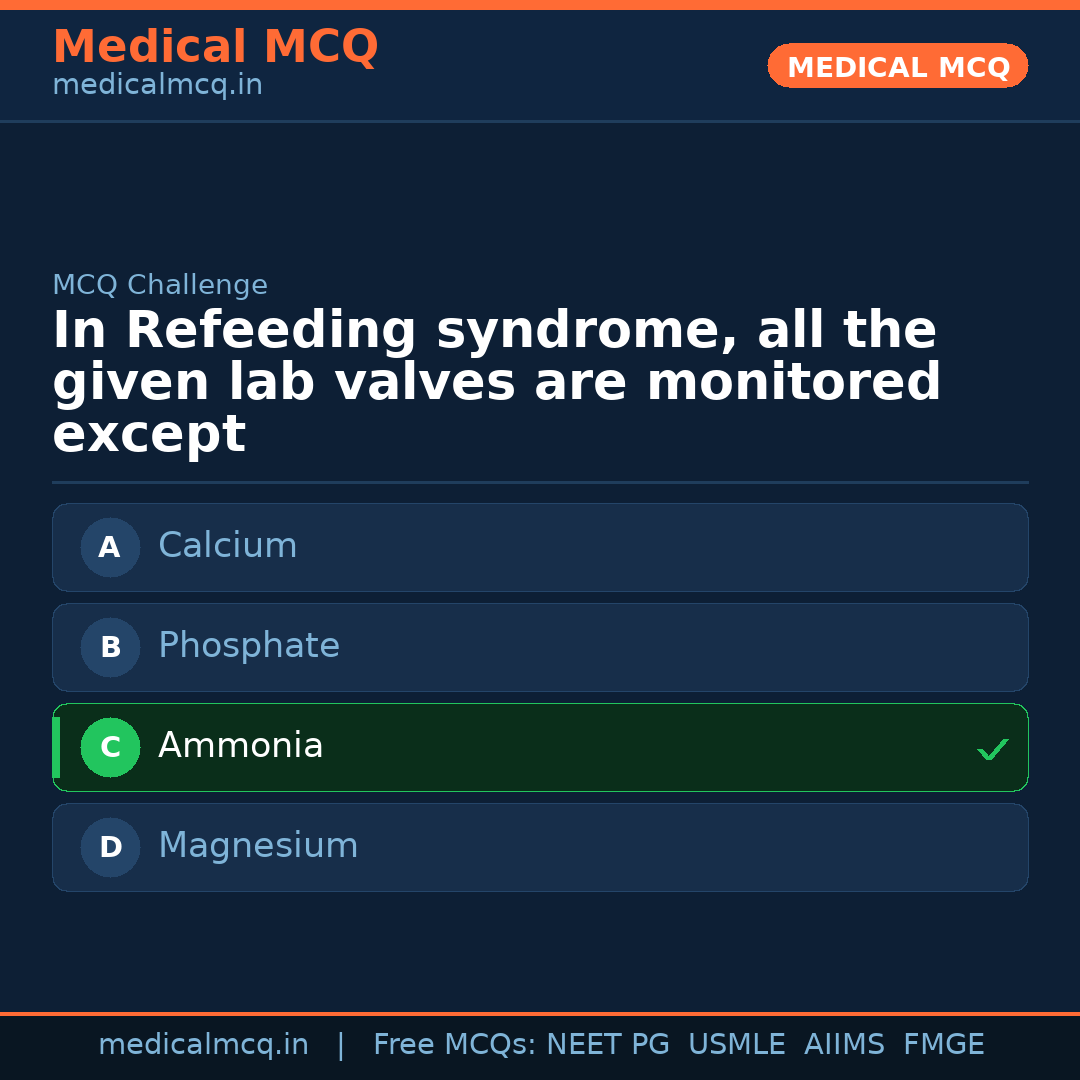 Medical MCQ
medicalmcq.in

MEDICAL MCQ

MCQ Challenge

In Refeeding syndrome, all the given lab valves are monitored except

A Calcium

B Phosphate

C Ammonia ✓

D Magnesium

medicalmcq.in | Free MCQs: NEET PG USMLE AIIMS FMGE