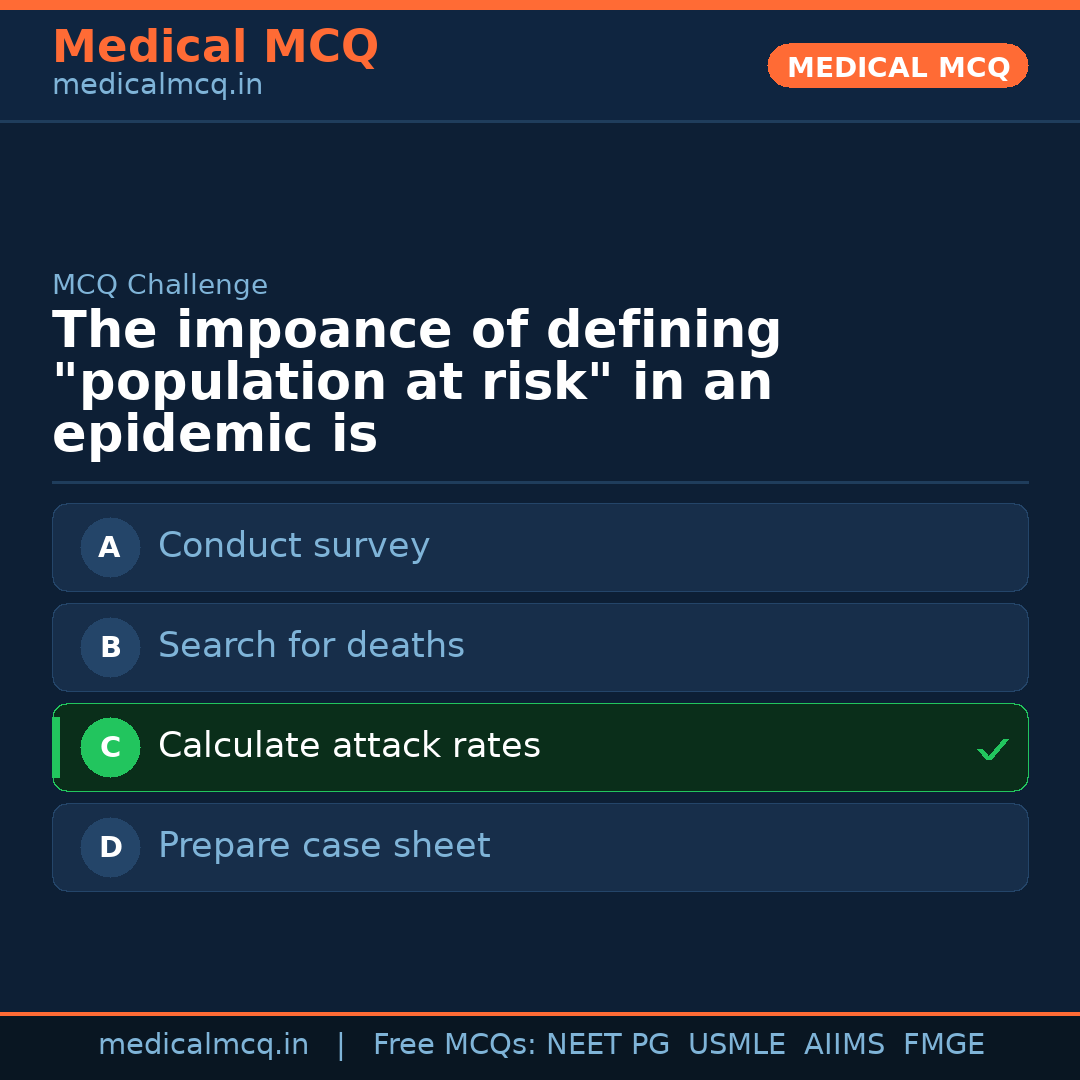 Medical MCQ
medicalmcq.in

MEDICAL MCQ

MCQ Challenge

The impoance of defining "population at risk" in an epidemic is

A Conduct survey

B Search for deaths

C Calculate attack rates ✓

D Prepare case sheet

medicalmcq.in | Free MCQs: NEET PG USMLE AIIMS FMGE