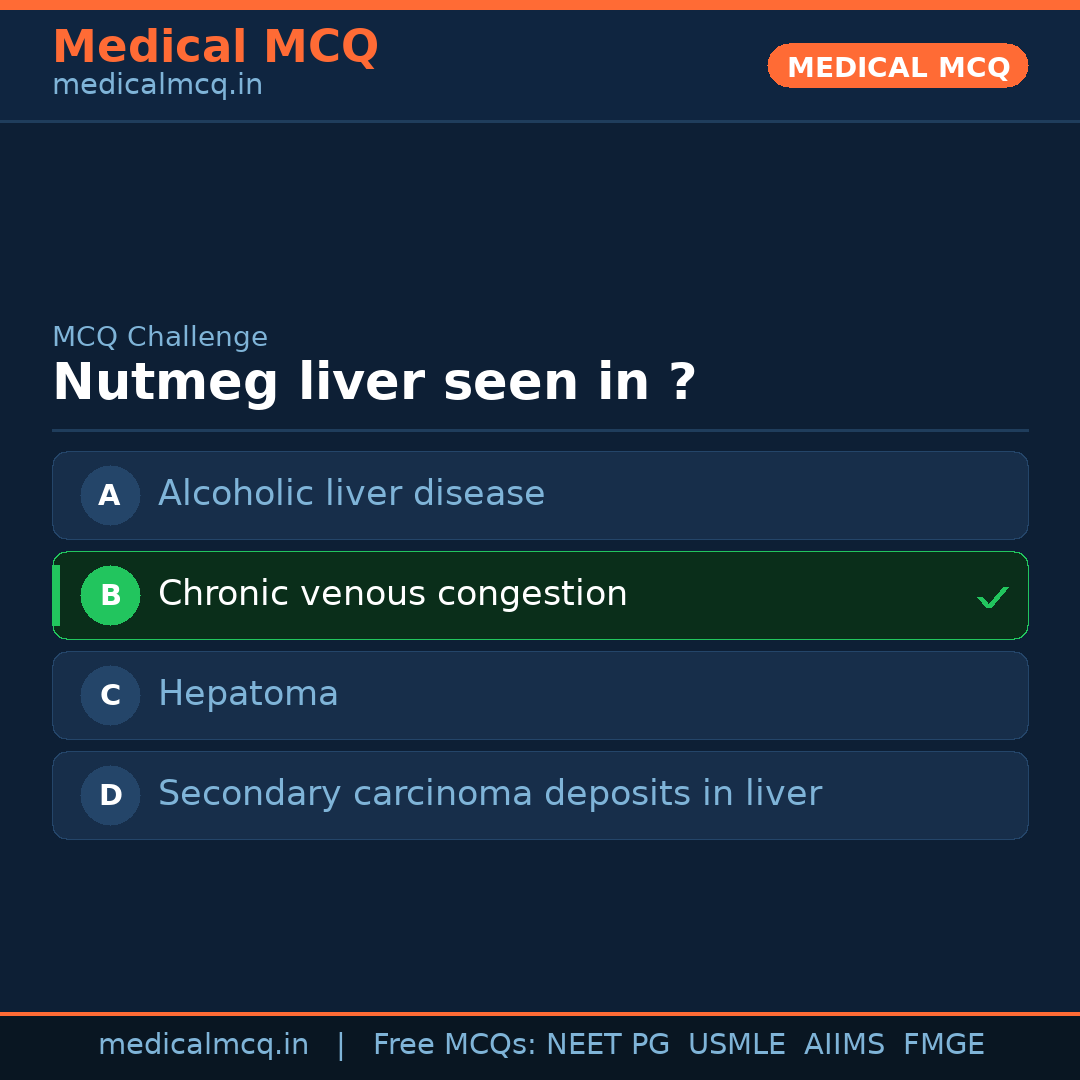 Medical MCQ
medicalmcq.in

MEDICAL MCQ

MCQ Challenge
Nutmeg liver seen in ?

A Alcoholic liver disease

B Chronic venous congestion ✓

C Hepatoma

D Secondary carcinoma deposits in liver

medicalmcq.in | Free MCQs: NEET PG USMLE AIIMS FMGE