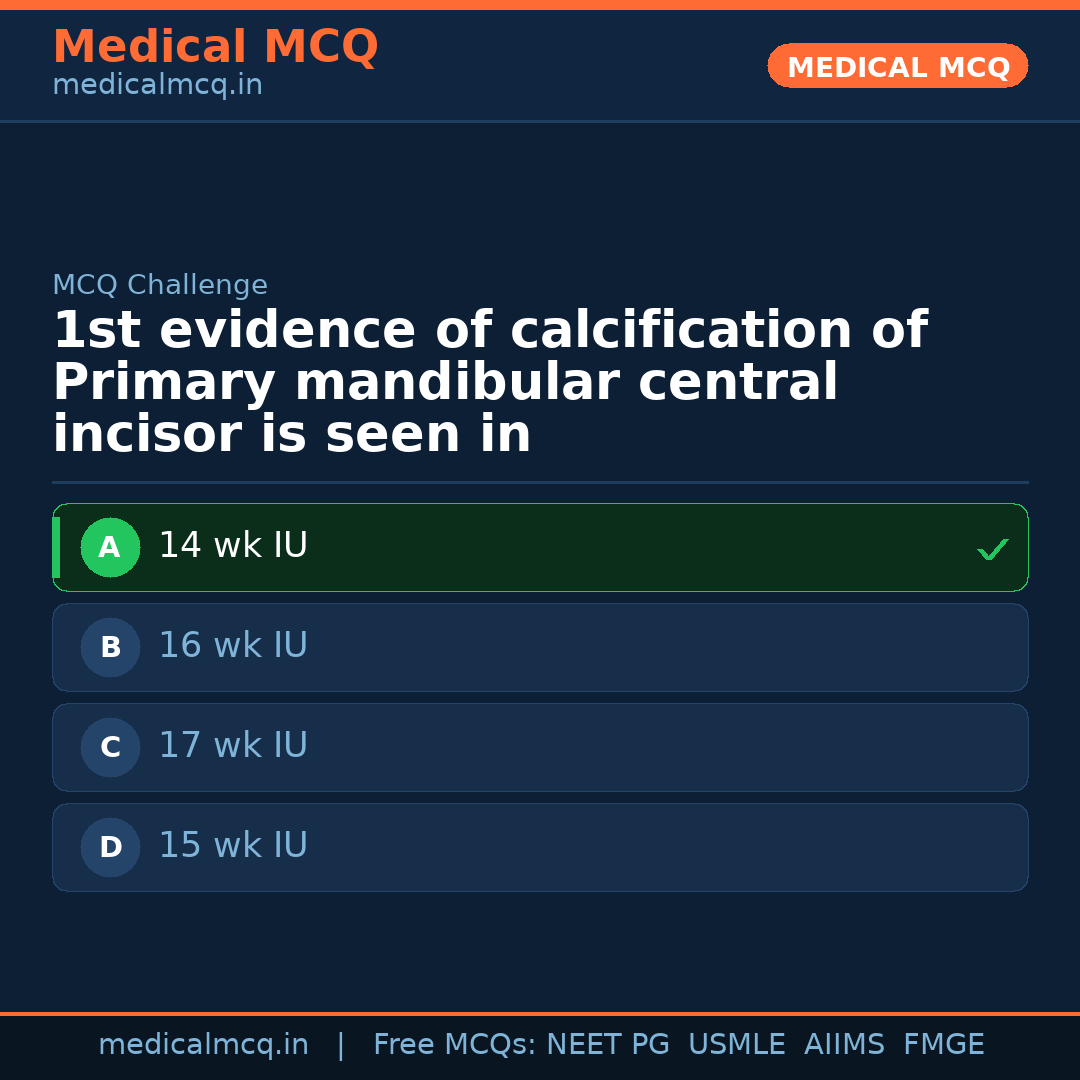 Medical MCQ
medicalmcq.in

MEDICAL MCQ

MCQ Challenge

1st evidence of calcification of Primary mandibular central incisor is seen in

A 14 wk IU ✓

B 16 wk IU

C 17 wk IU

D 15 wk IU

medicalmcq.in | Free MCQs: NEET PG USMLE AIIMS FMGE