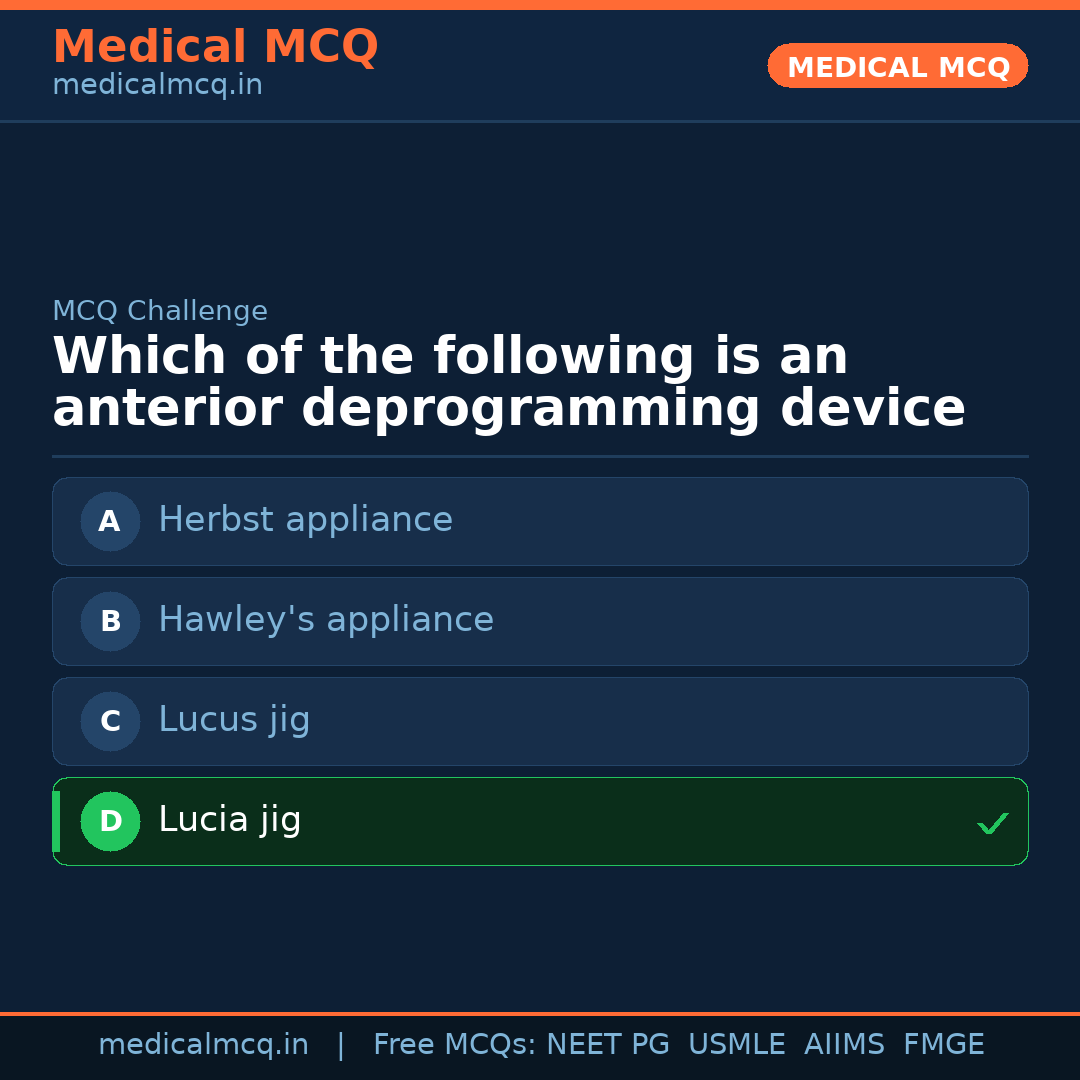 Medical MCQ
medicalmcq.in

MEDICAL MCQ

MCQ Challenge

Which of the following is an anterior deprogramming device

A Herbst appliance

B Hawley's appliance

C Lucus jig

D Lucia jig ✓

medicalmcq.in | Free MCQs: NEET PG USMLE AIIMS FMGE