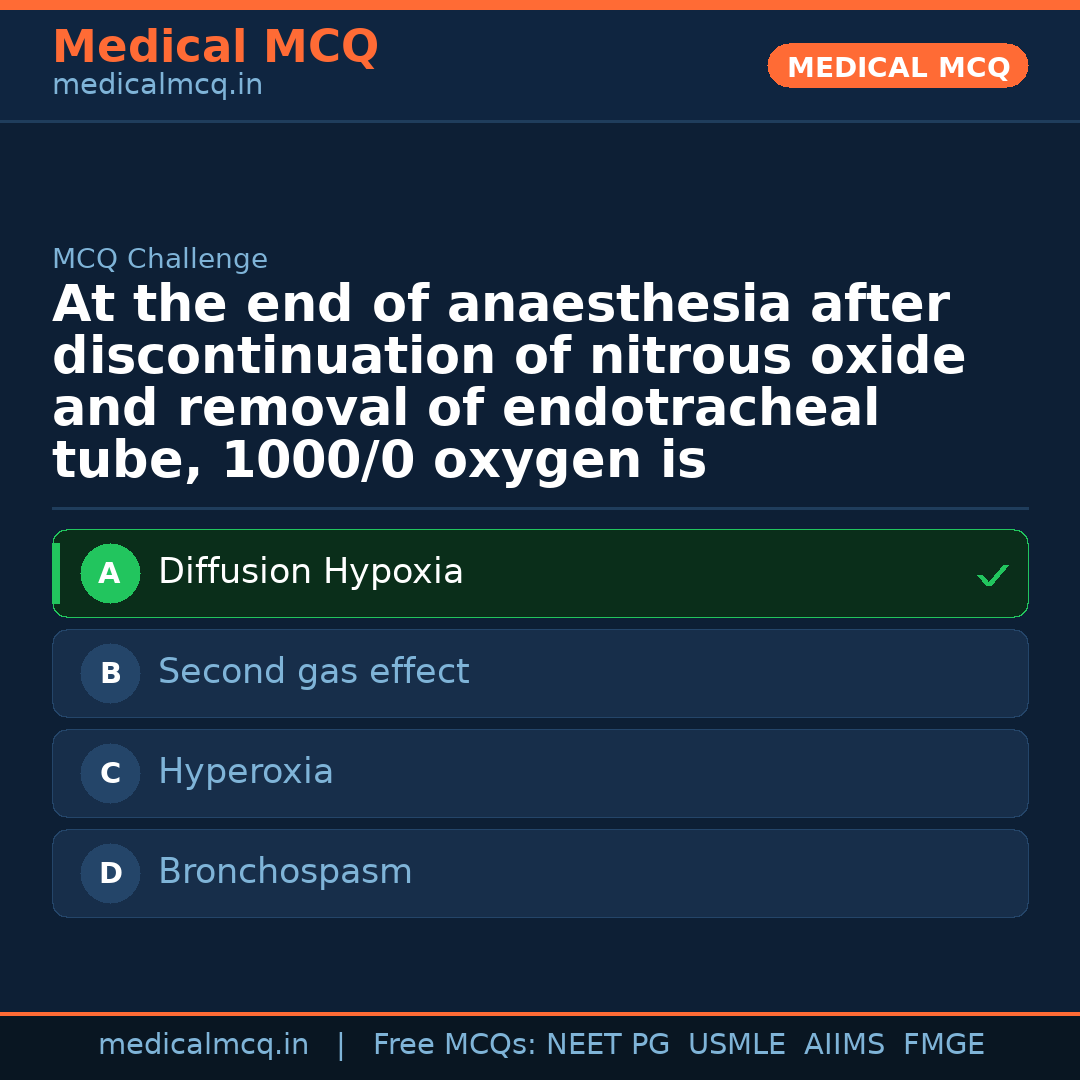 Medical MCQ
medicalmcq.in

MEDICAL MCQ

MCQ Challenge

At the end of anaesthesia after discontinuation of nitrous oxide and removal of endotracheal tube, 1000/0 oxygen is

A Diffusion Hypoxia ✓

B Second gas effect

C Hyperoxia

D Bronchospasm

medicalmcq.in | Free MCQs: NEET PG USMLE AIIMS FMGE