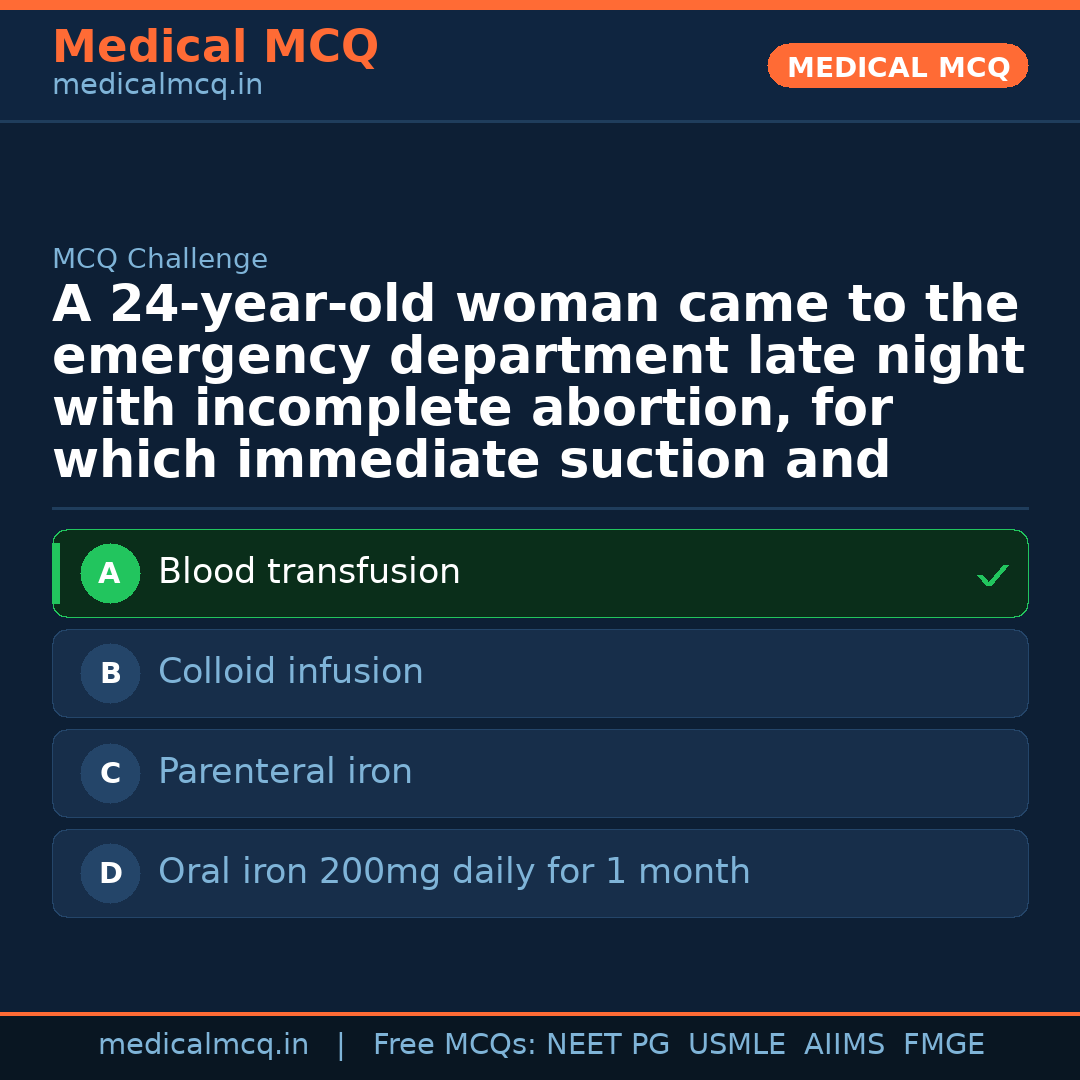 Medical MCQ
medicalmcq.in

MEDICAL MCQ

MCQ Challenge

A 24-year-old woman came to the emergency department late night with incomplete abortion, for which immediate suction and

A Blood transfusion ✓

B Colloid infusion

C Parenteral iron

D Oral iron 200mg daily for 1 month

medicalmcq.in | Free MCQs: NEET PG USMLE AIIMS FMGE