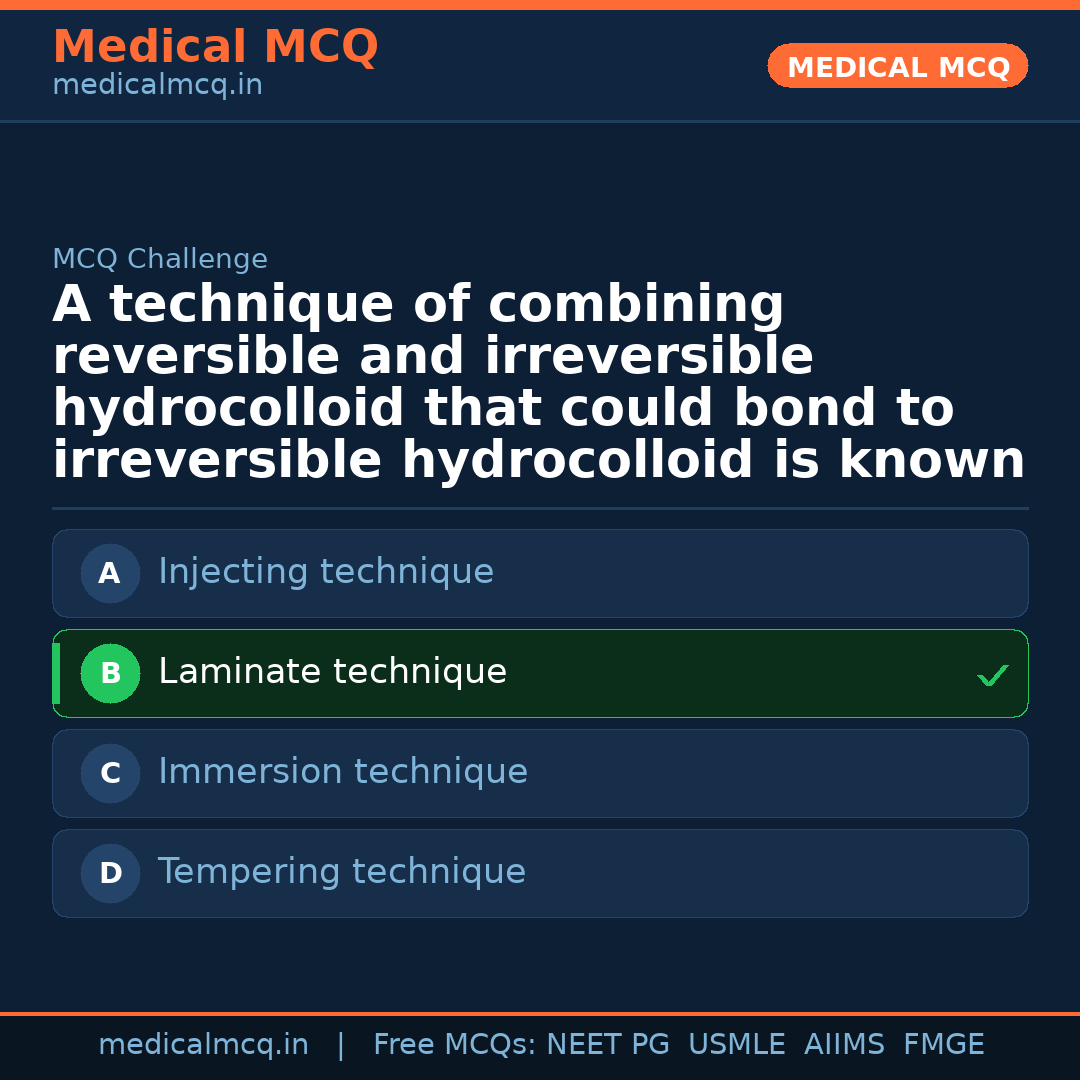 Medical MCQ
medicalmcq.in

MEDICAL MCQ

MCQ Challenge

A technique of combining reversible and irreversible hydrocolloid that could bond to irreversible hydrocolloid is known

A Injecting technique

B Laminate technique ✓

C Immersion technique

D Tempering technique

medicalmcq.in | Free MCQs: NEET PG USMLE AIIMS FMGE