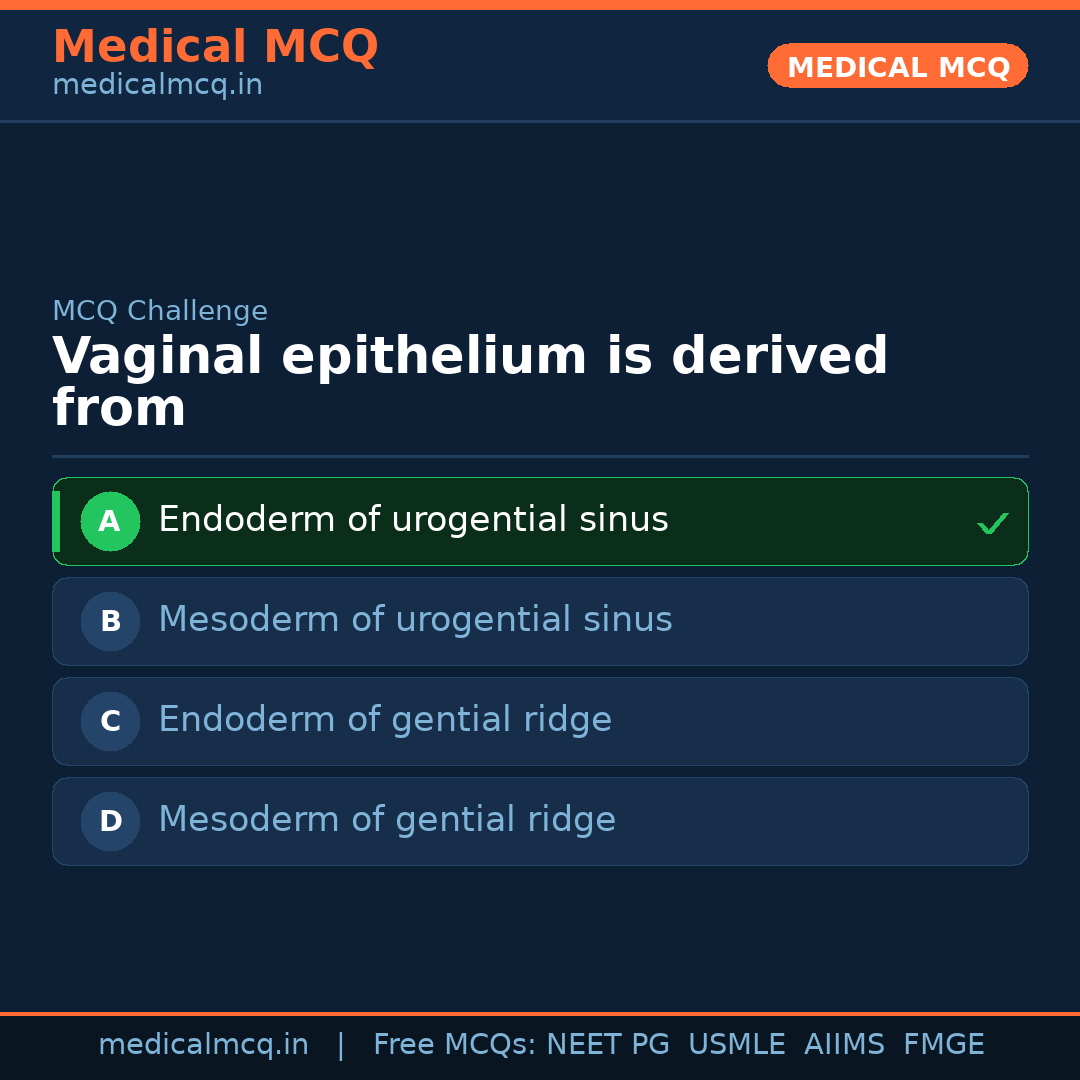 Medical MCQ
medicalmcq.in

MEDICAL MCQ

MCQ Challenge

Vaginal epithelium is derived from

A Endoderm of urogential sinus ✓

B Mesoderm of urogential sinus

C Endoderm of gential ridge

D Mesoderm of gential ridge

medicalmcq.in | Free MCQs: NEET PG USMLE AIIMS FMGE