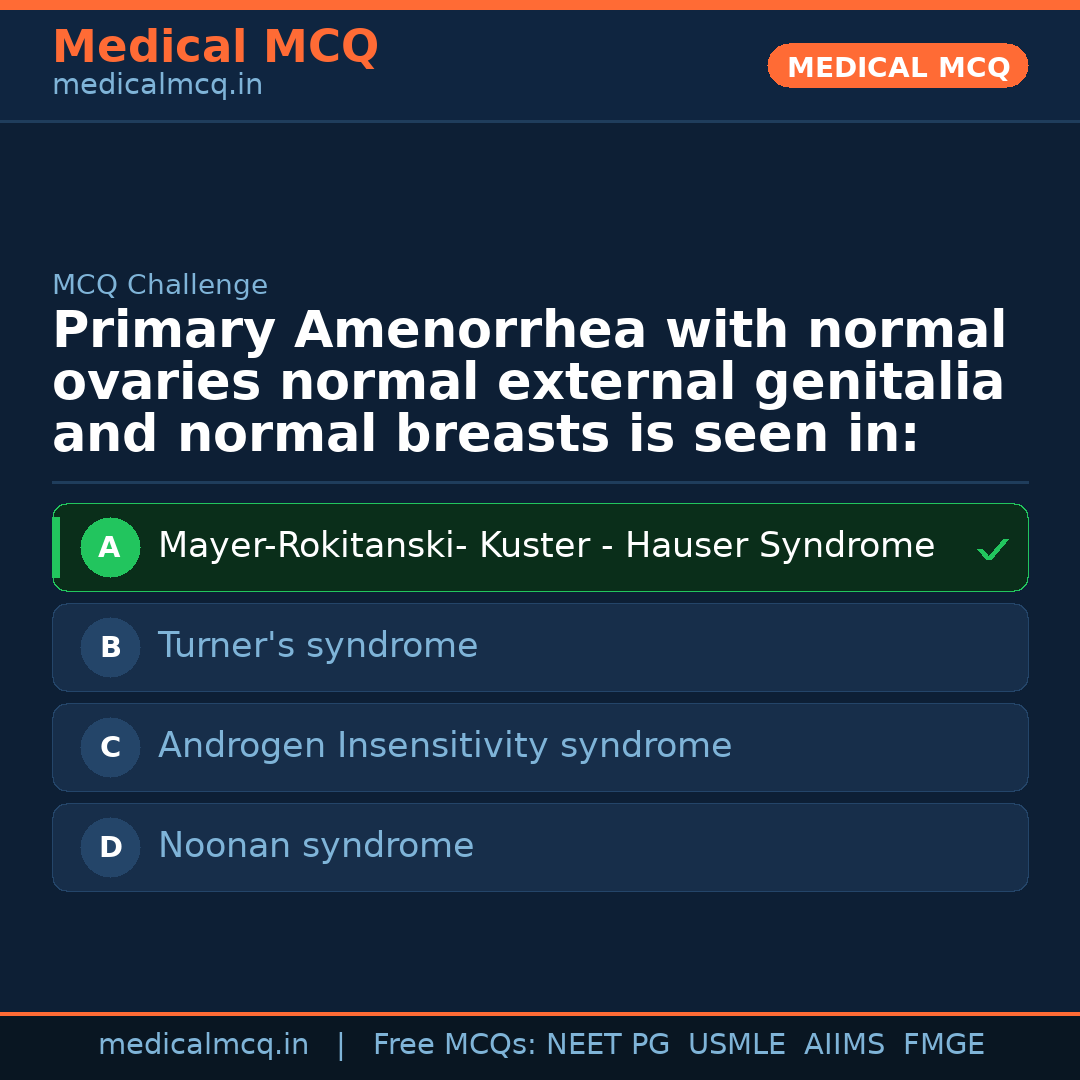 Medical MCQ
medicalmcq.in

MEDICAL MCQ

MCQ Challenge

Primary Amenorrhea with normal ovaries normal external genitalia and normal breasts is seen in:

A Mayer-Rokitanski- Kuster - Hauser Syndrome ✓

B Turner's syndrome

C Androgen Insensitivity syndrome

D Noonan syndrome

medicalmcq.in | Free MCQs: NEET PG USMLE AIIMS FMGE